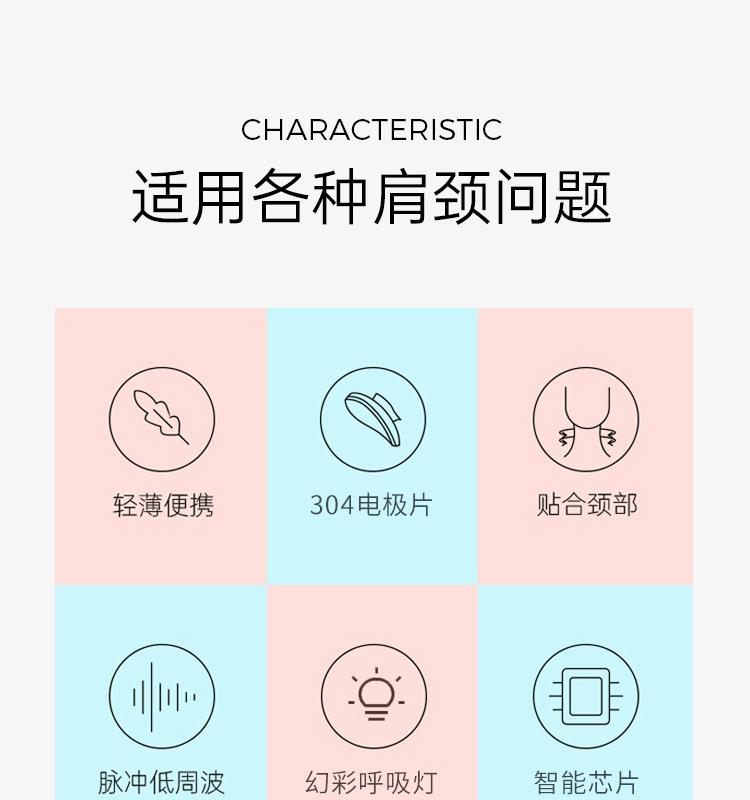 CHARACTERISTIC

适用各种肩颈问题

轻薄便携

304电极片

贴合颈部

脉冲低周波

幻彩呼吸灯

智能芯片