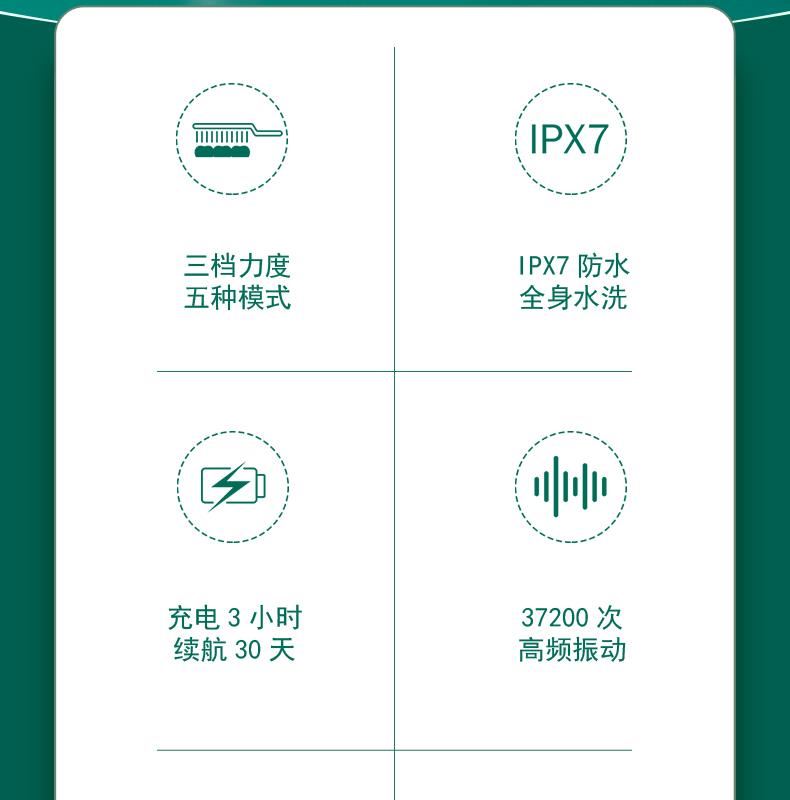 三档力度
五种模式

IPX7

IPX7防水
全身水洗

充电3小时
续航30天

37200次
高频振动