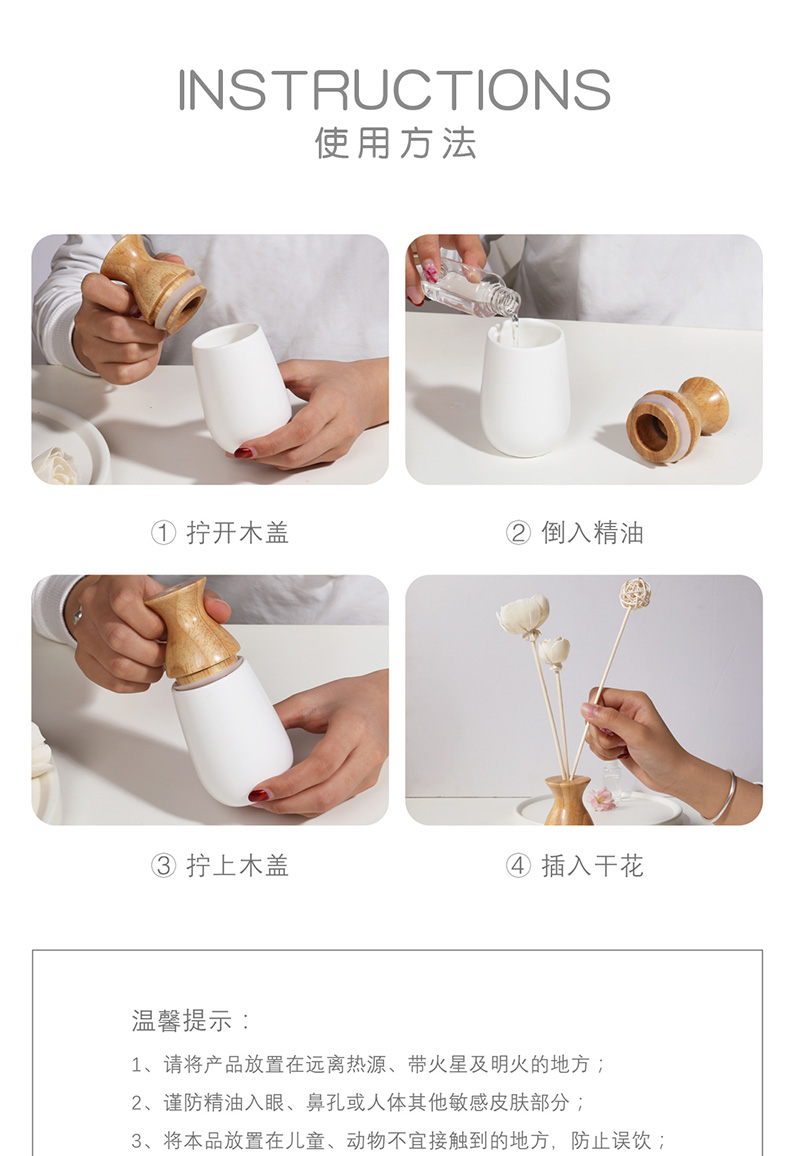 INSTRUCTIONS
使用方法

① 拧开木盖

② 倒入精油

③ 拧上木盖

④ 插入干花

温馨提示：

1、请将产品放置在远离热源、带火星及明火的地方；

2、谨防精油入眼、鼻孔或人体其他敏感皮肤部分；

3、将本品放置在儿童、动物不宜接触到的地方，防止误饮；