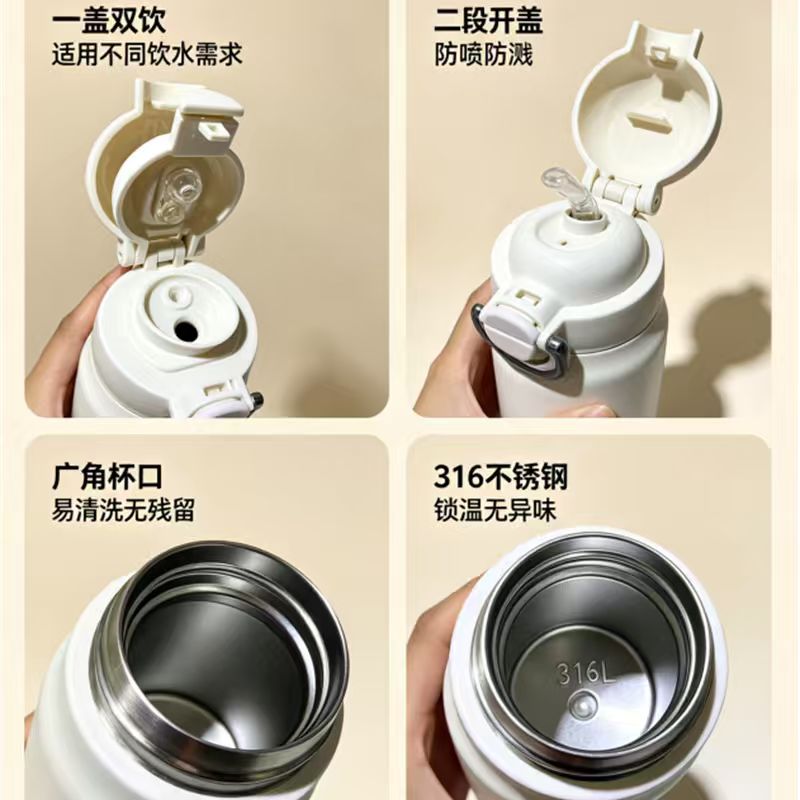 一盖双饮
适用不同饮水需求

二段开盖
防喷防溅

广角杯口
易清洗无残留

316不锈钢
锁温无异味

316L