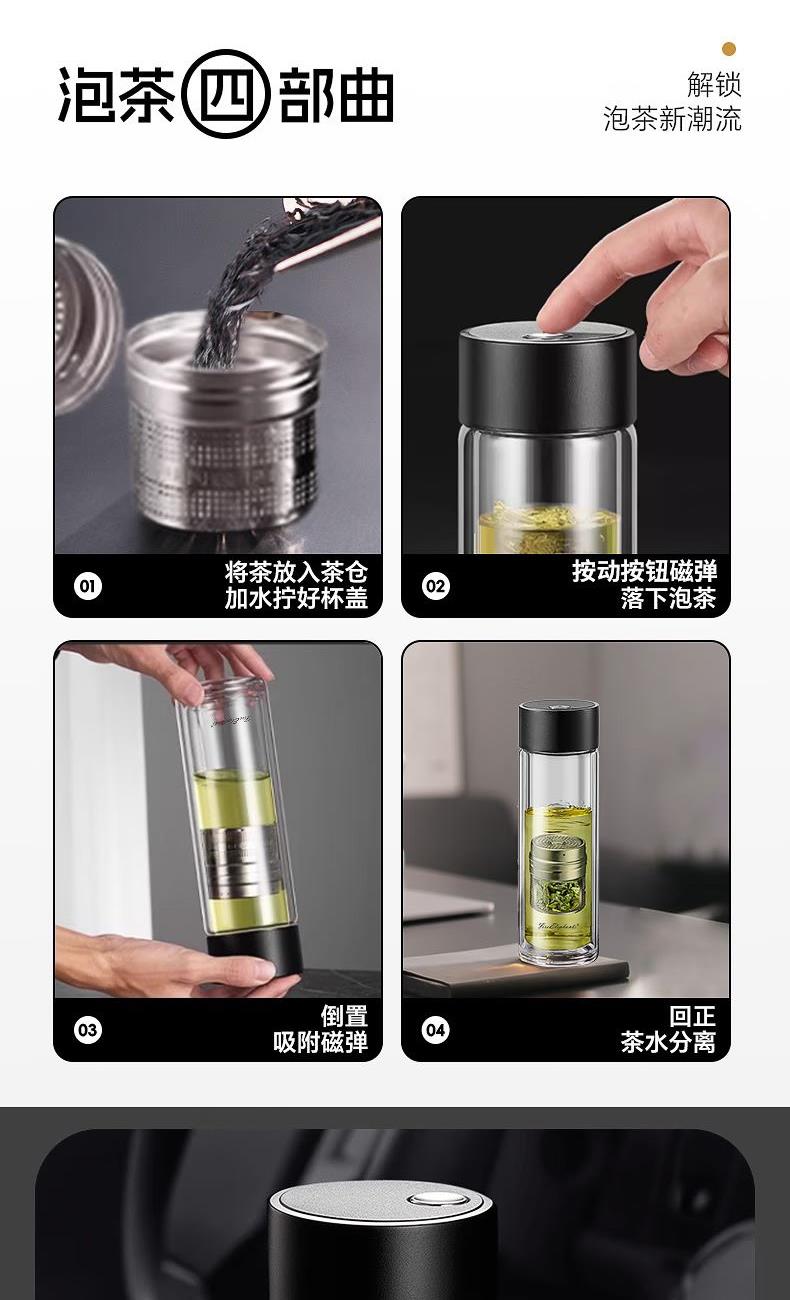 泡茶四部曲

解锁
泡茶新潮流

01
将茶放入茶仓
加水拧好杯盖

02
按动按钮磁弹
落下泡茶

03
倒置
吸附磁弹

04
回正
茶水分离