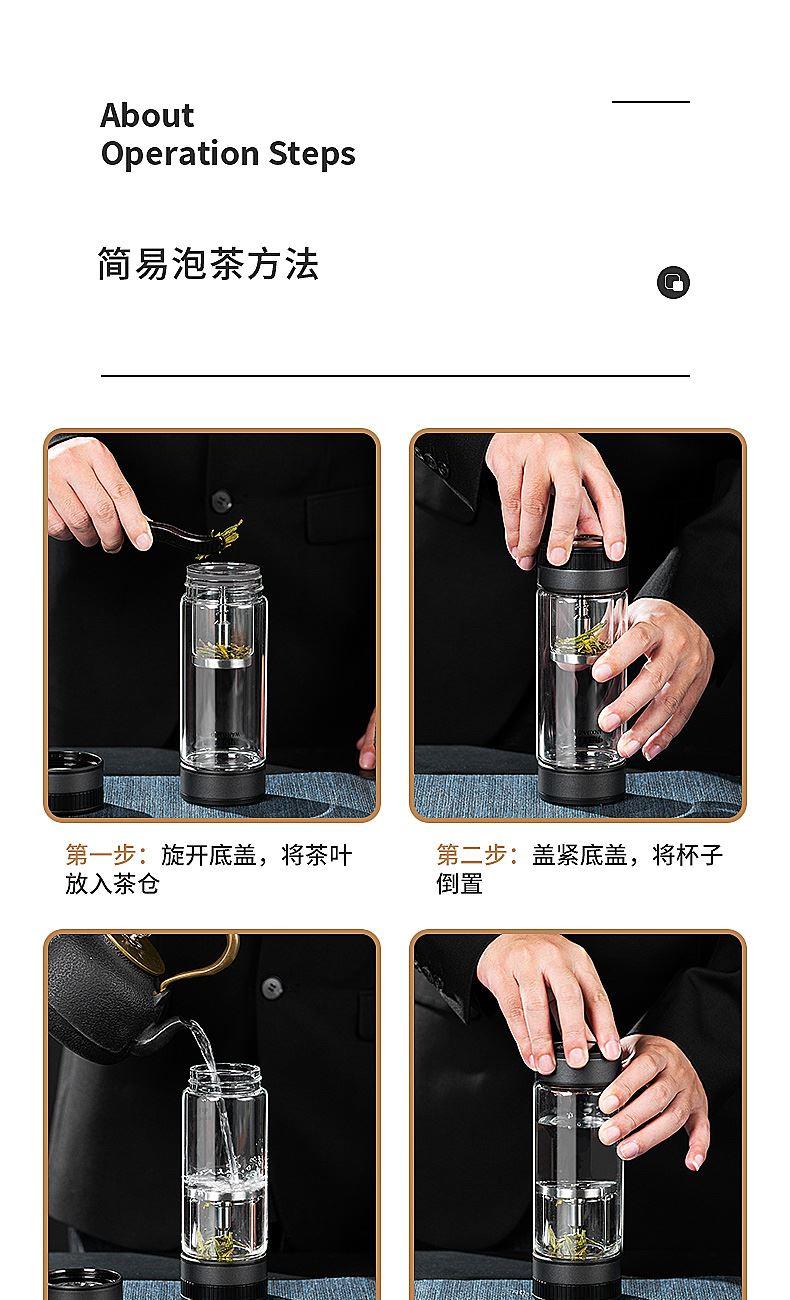 About
Operation Steps

简易泡茶方法

第一步：旋开底盖，将茶叶放入茶仓

第二步：盖紧底盖，将杯子倒置