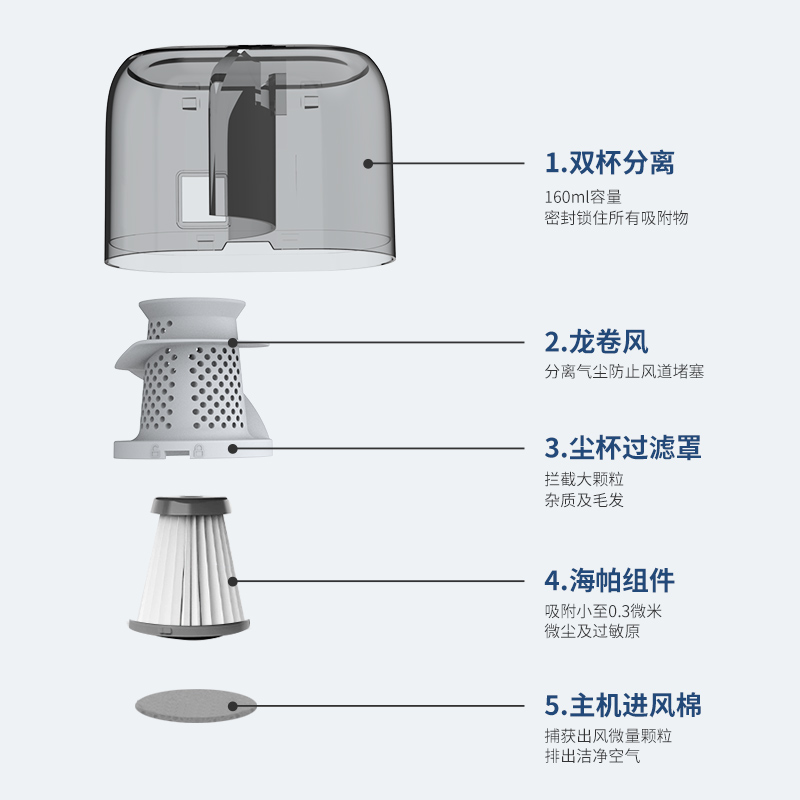 1.双杯分离

160ml容量
密封锁住所有吸附物

2.龙卷风

分离气尘防止风道堵塞

3.尘杯过滤罩

拦截大颗粒
杂质及毛发

4.海帕组件

吸附小至0.3微米
微尘及过敏原

5.主机进风棉

捕获出风微量颗粒
排出洁净空气