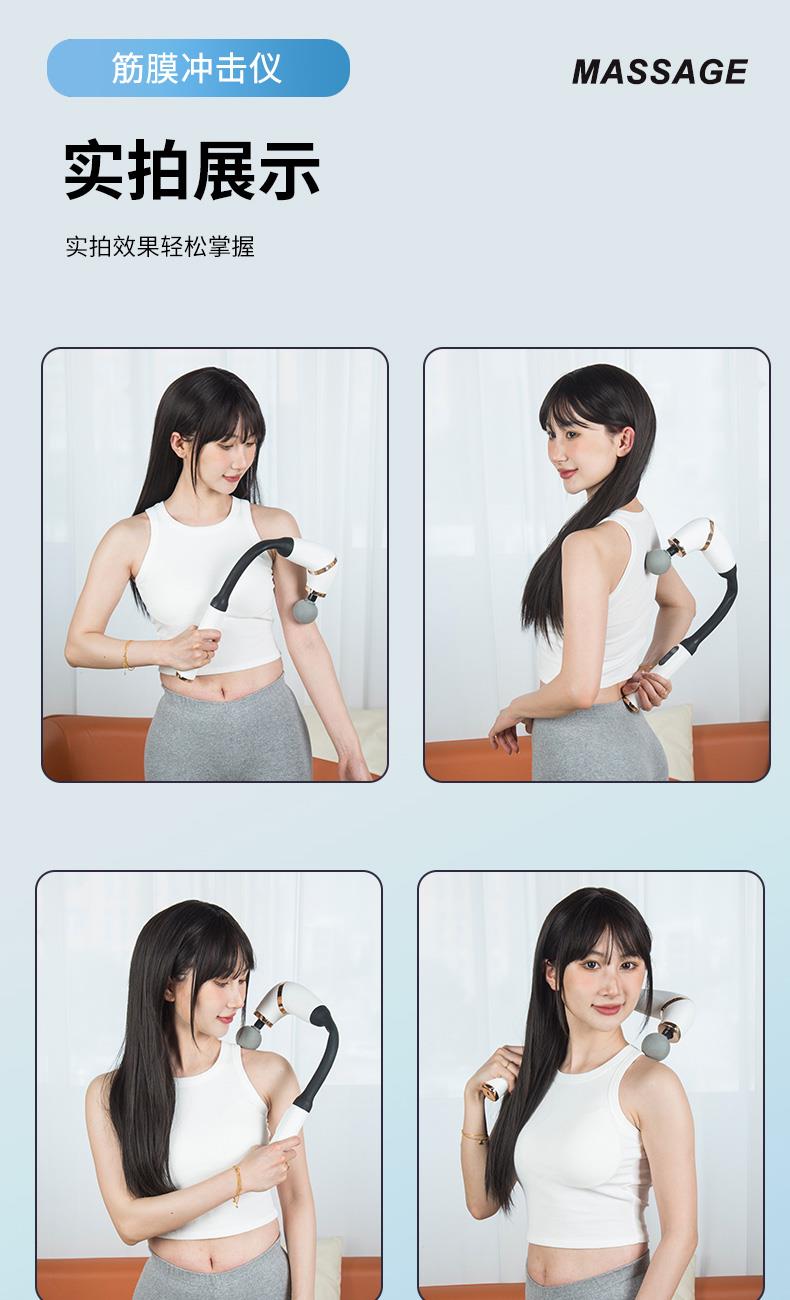 筋膜冲击仪

MASSAGE

实拍展示

实拍效果轻松掌握