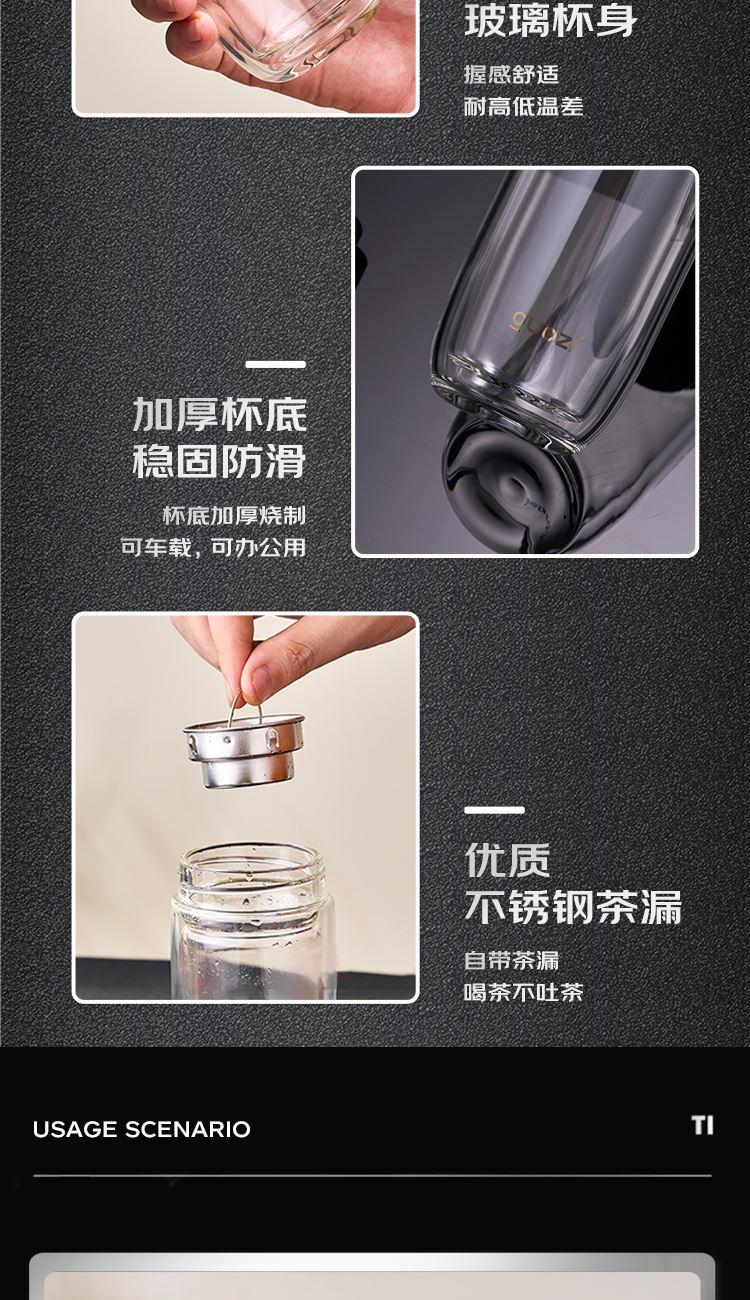 玻璃杯身

握感舒适
耐高低温差

guozi

加厚杯底
稳固防滑

杯底加厚烧制
可车载，可办公用

优质
不锈钢茶漏

自带茶漏
喝茶不吐茶

USAGE SCENARIO

TI