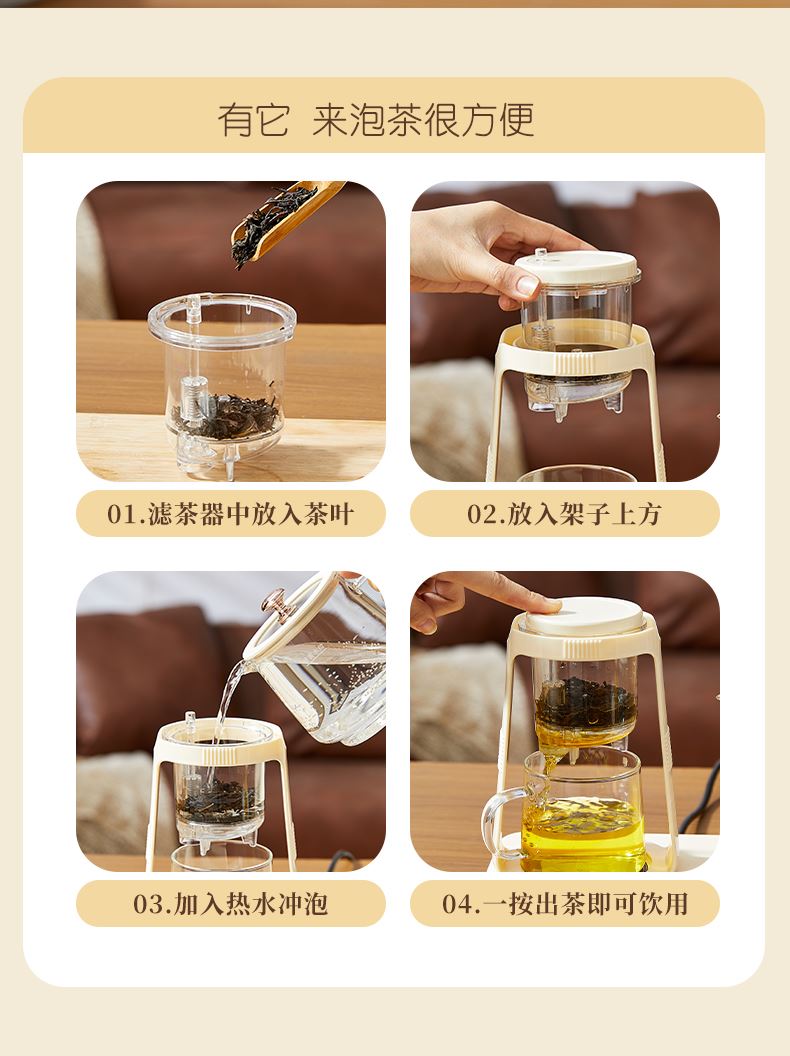 有它 来泡茶很方便

01.滤茶器中放入茶叶

02.放入架子上方

03.加入热水冲泡

04.一按出茶即可饮用