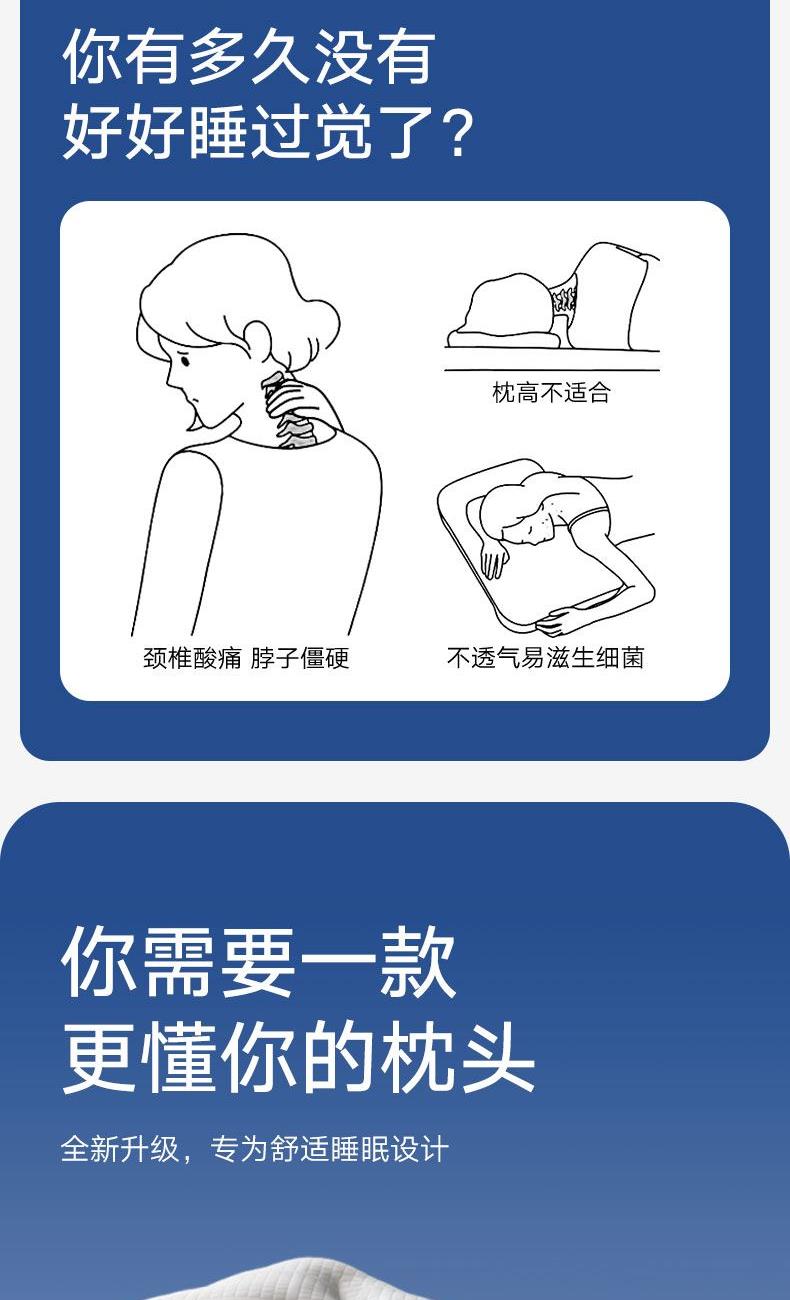 你有多久没有
好好睡过觉了？

枕高不适合

颈椎酸痛 脖子僵硬

不透气易滋生细菌

你需要一款
更懂你的枕头

全新升级，专为舒适睡眠设计