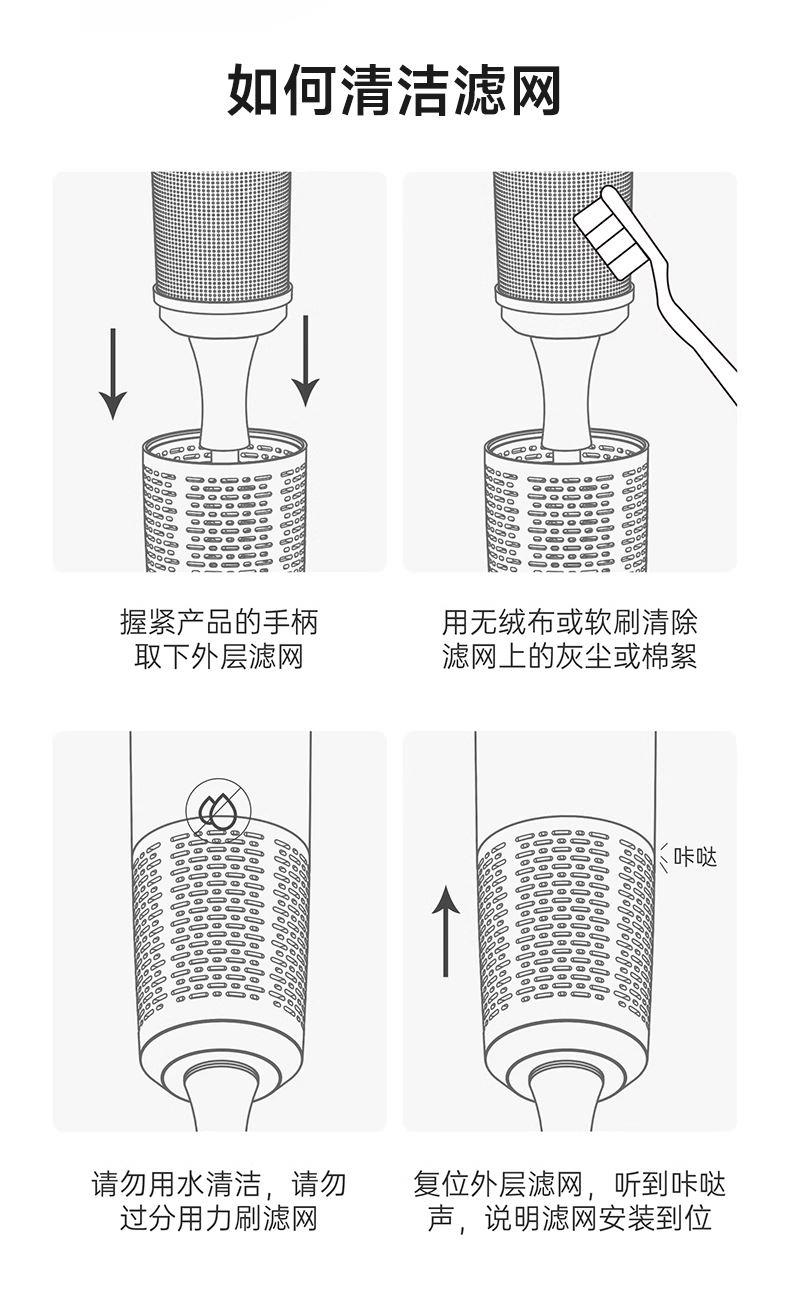 如何清洁滤网

握紧产品的手柄
取下外层滤网

用无绒布或软刷清除
滤网上的灰尘或棉絮

请勿用水清洁，请勿
过分用力刷滤网

咔哒

复位外层滤网，听到咔哒
声，说明滤网安装到位