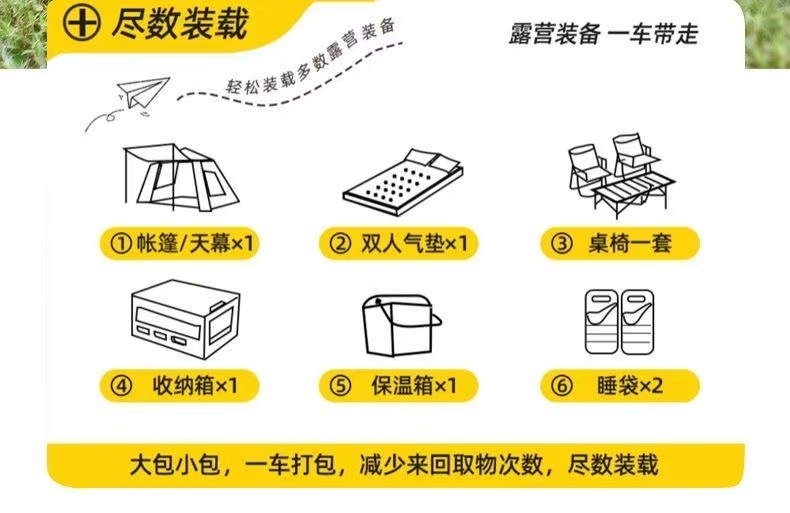 尽数装载

露营装备 一车带走

轻松装载多数露营装备

① 帐篷/天幕×1

② 双人气垫×1

③ 桌椅一套

④ 收纳箱×1

⑤ 保温箱×1

⑥ 睡袋×2

大包小包，一车打包，减少来回取物次数，尽数装载