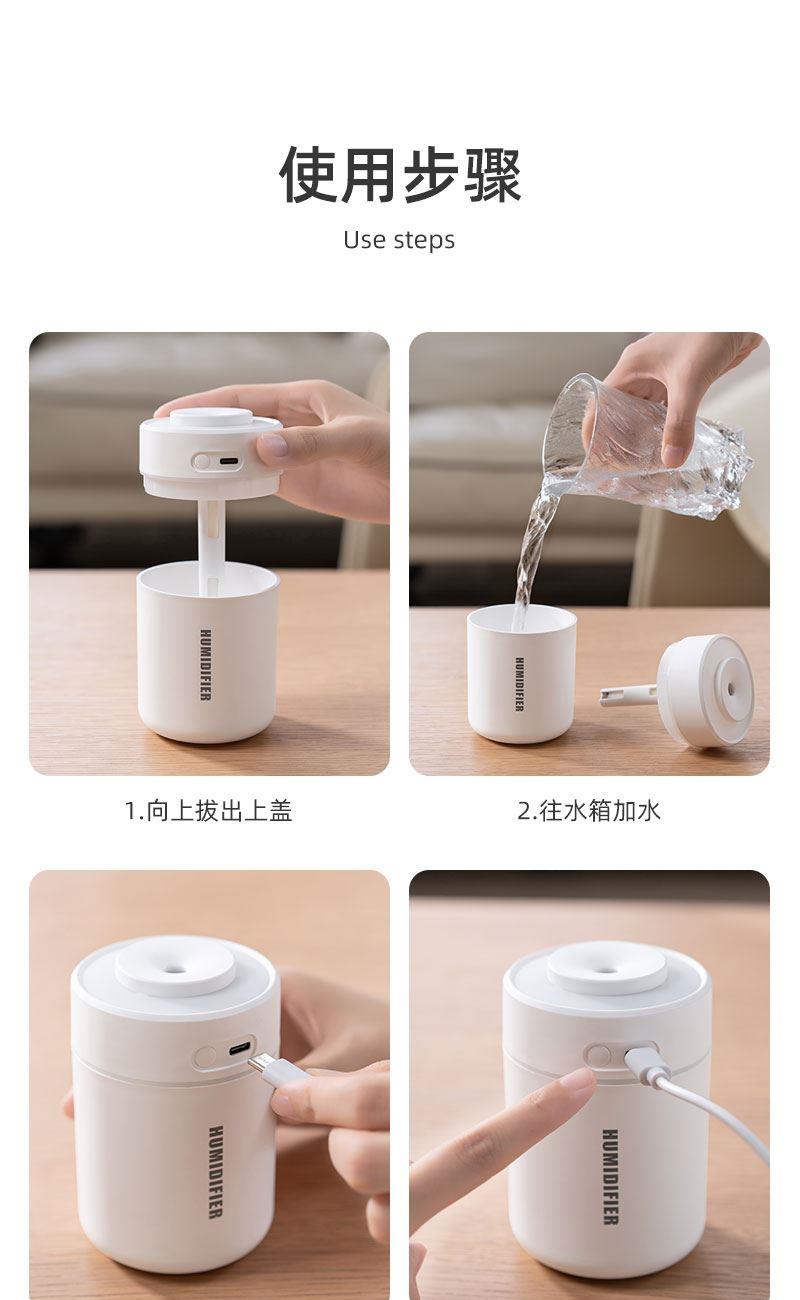 使用步骤

Use steps

HUMIDIFIER

HUMIDIFIER

1.向上拔出上盖

2.往水箱加水

HUMIDIFIER

HUMIDIFIER