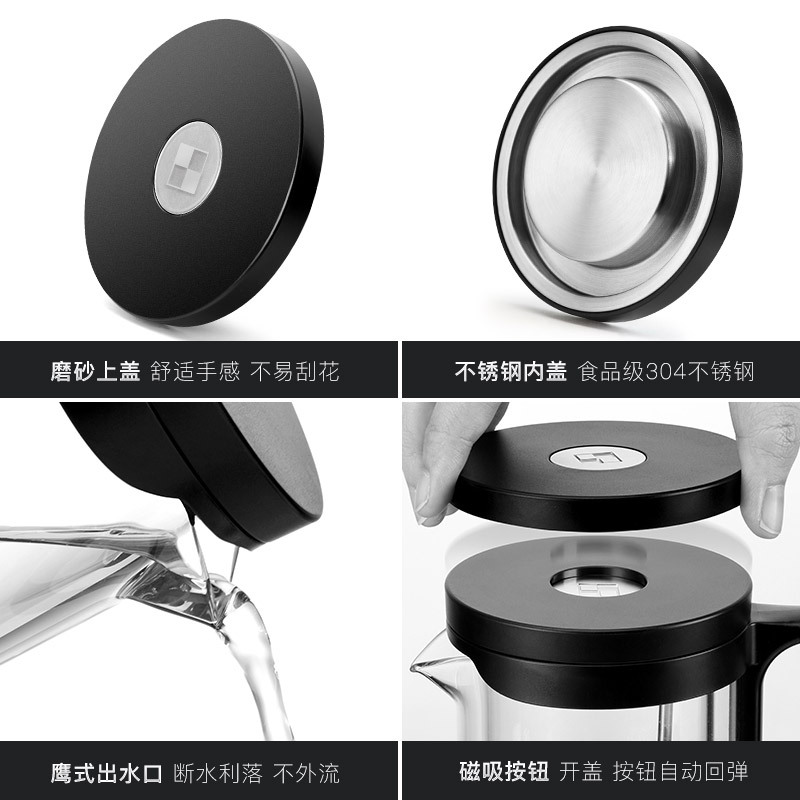 磨砂上盖 舒适手感 不易刮花

不锈钢内盖 食品级304不锈钢

鹰式出水口 断水利落 不外流

磁吸按钮 开盖 按钮自动回弹