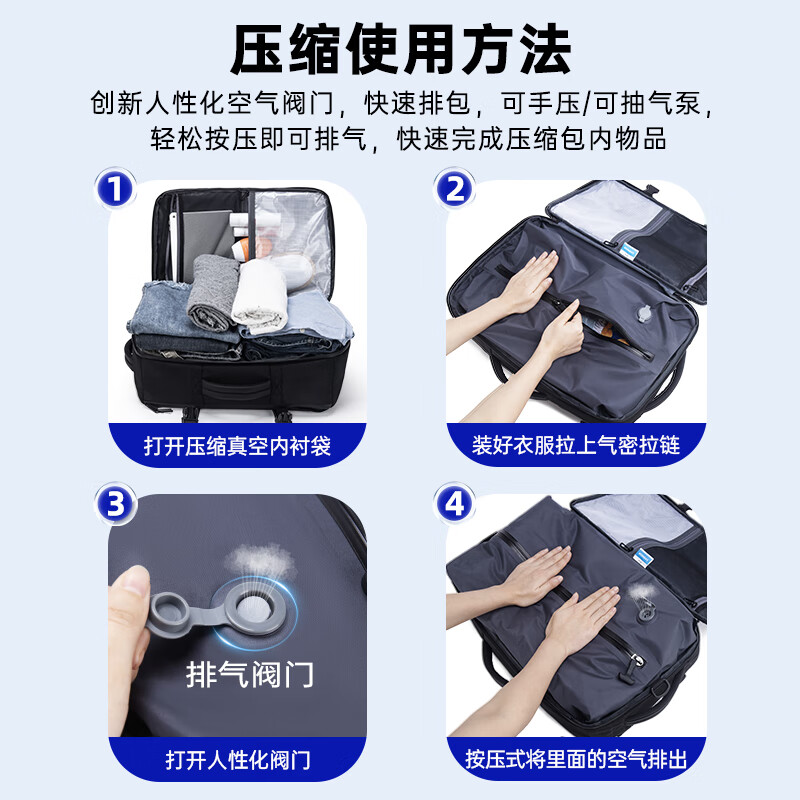 压缩使用方法

创新人性化空气阀门，快速排包，可手压/可抽气泵，轻松按压即可排气，快速完成压缩包内物品

1

打开压缩真空内衬袋

2

装好衣服拉上气密拉链

3

排气阀门

打开人性化阀门

4

按压式将里面的空气排出