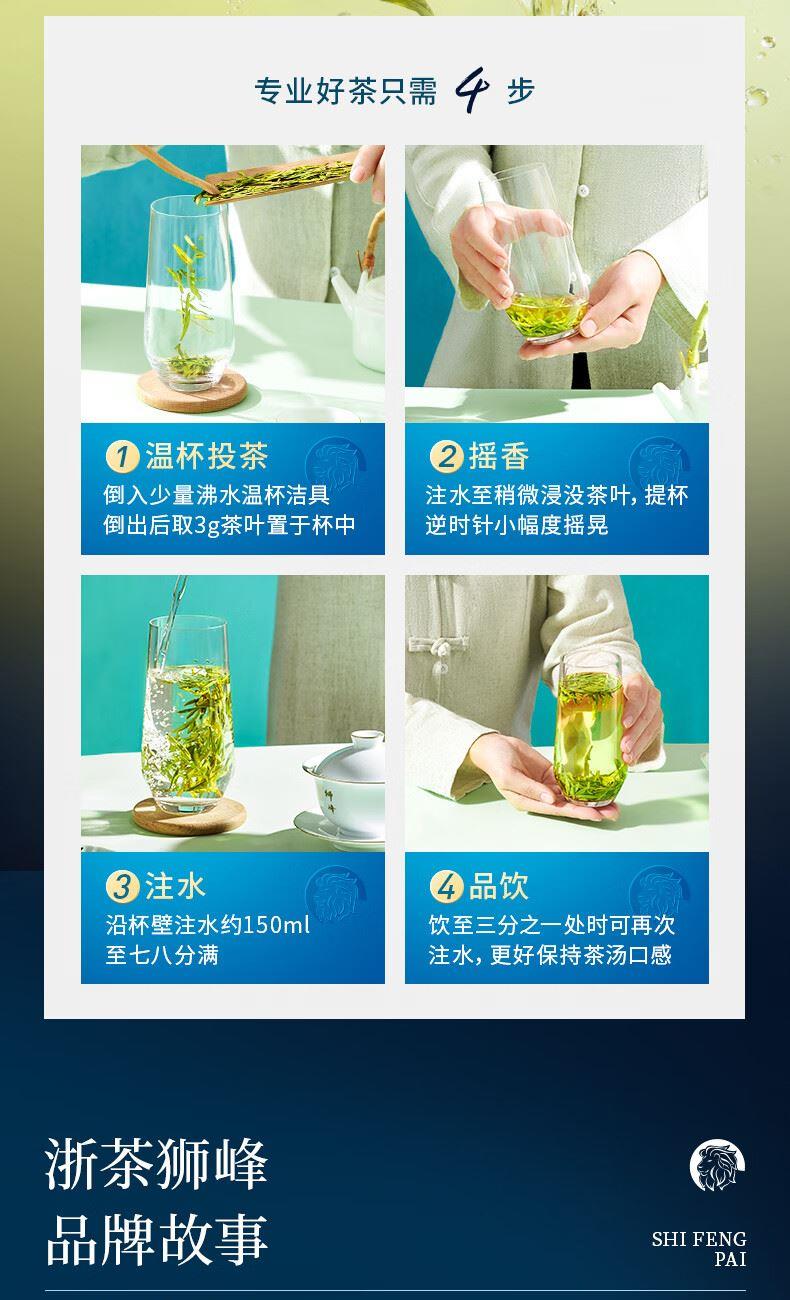 专业好茶只需 4 步

1 温杯投茶
倒入少量沸水温杯洁具
倒出后取3g茶叶置于杯中

2 摇香
注水至稍微浸没茶叶，提杯
逆时针小幅度摇晃

3 注水
沿杯壁注水约150ml
至七八分满

4 品饮
饮至三分之一处时可再次
注水，更好保持茶汤口感

浙茶狮峰
品牌故事

SHI FENG
PAI