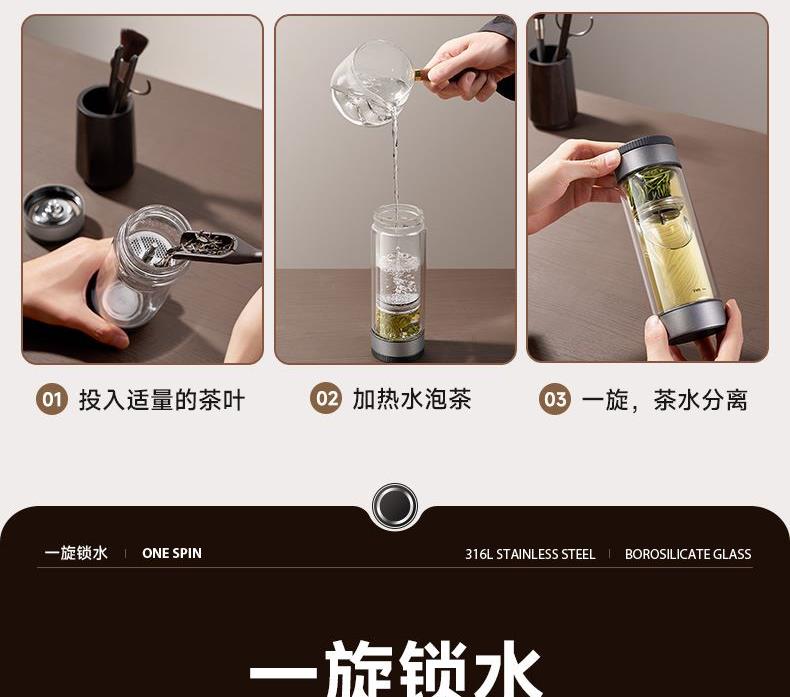 01 投入适量的茶叶

02 加热水泡茶

03 一旋，茶水分离

一旋锁水 | ONE SPIN

316L STAINLESS STEEL | BOROSILICATE GLASS

一旋锁水