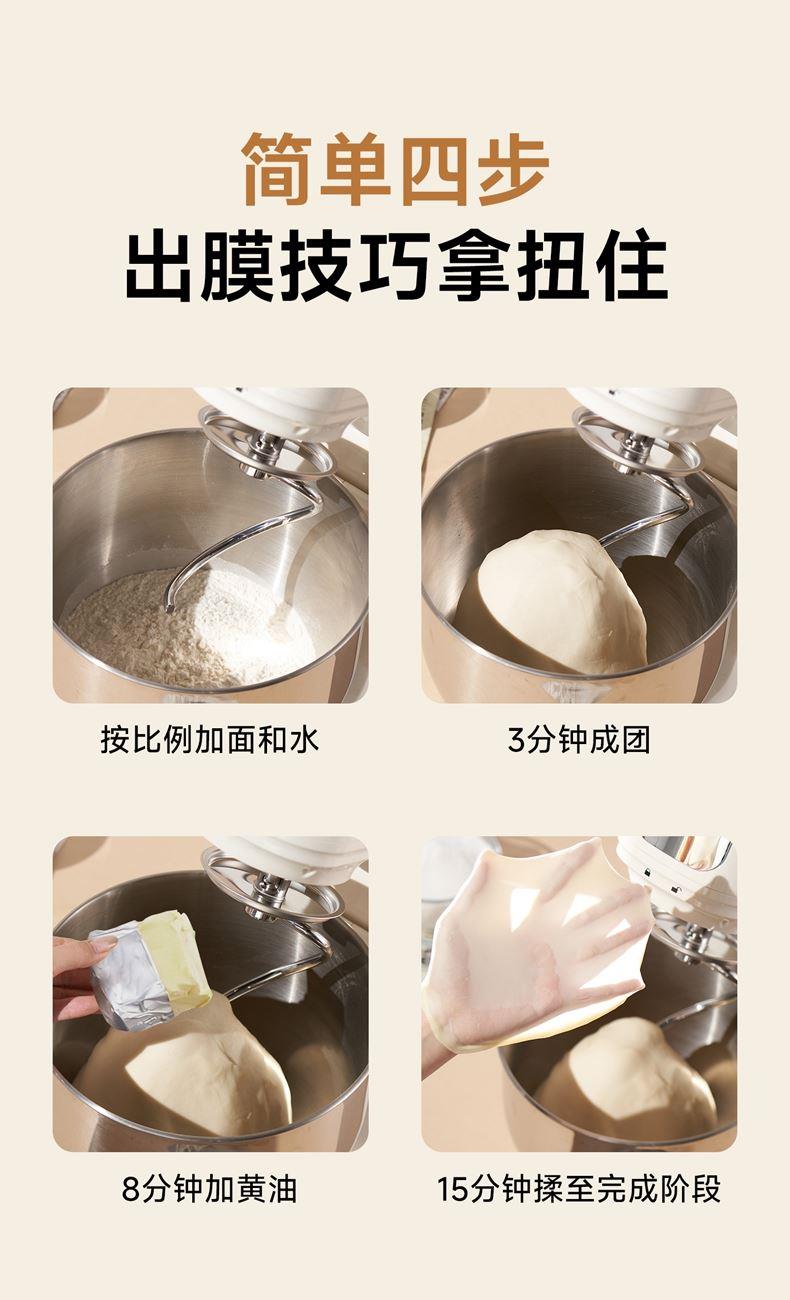 简单四步
出膜技巧拿扭住

按比例加面和水

3分钟成团

8分钟加黄油

15分钟揉至完成阶段