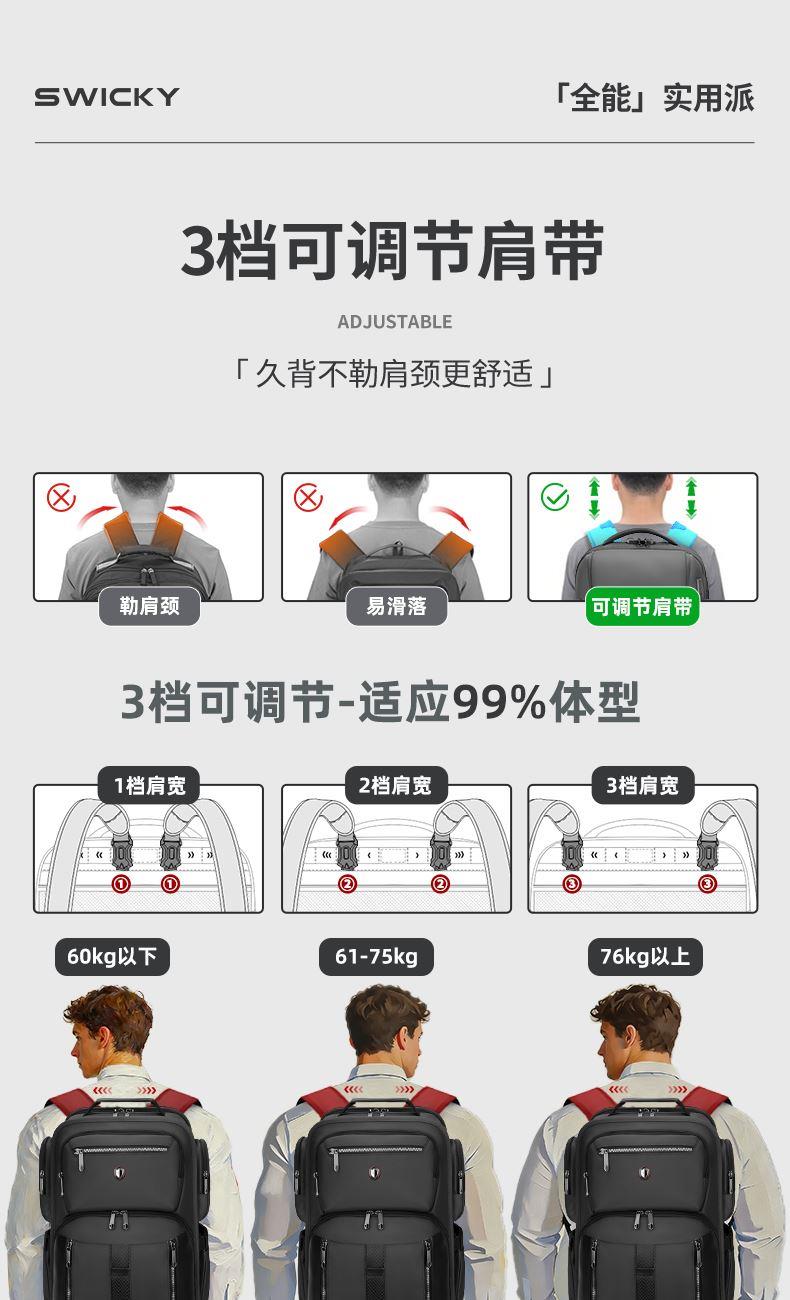 SWICKY

「全能」实用派

3档可调节肩带

ADJUSTABLE

「久背不勒肩颈更舒适」

勒肩颈

易滑落

可调节肩带

3档可调节-适应99%体型

1档肩宽

①  ①

2档肩宽

②  ②

3档肩宽

③  ③

60kg以下

61-75kg

76kg以上