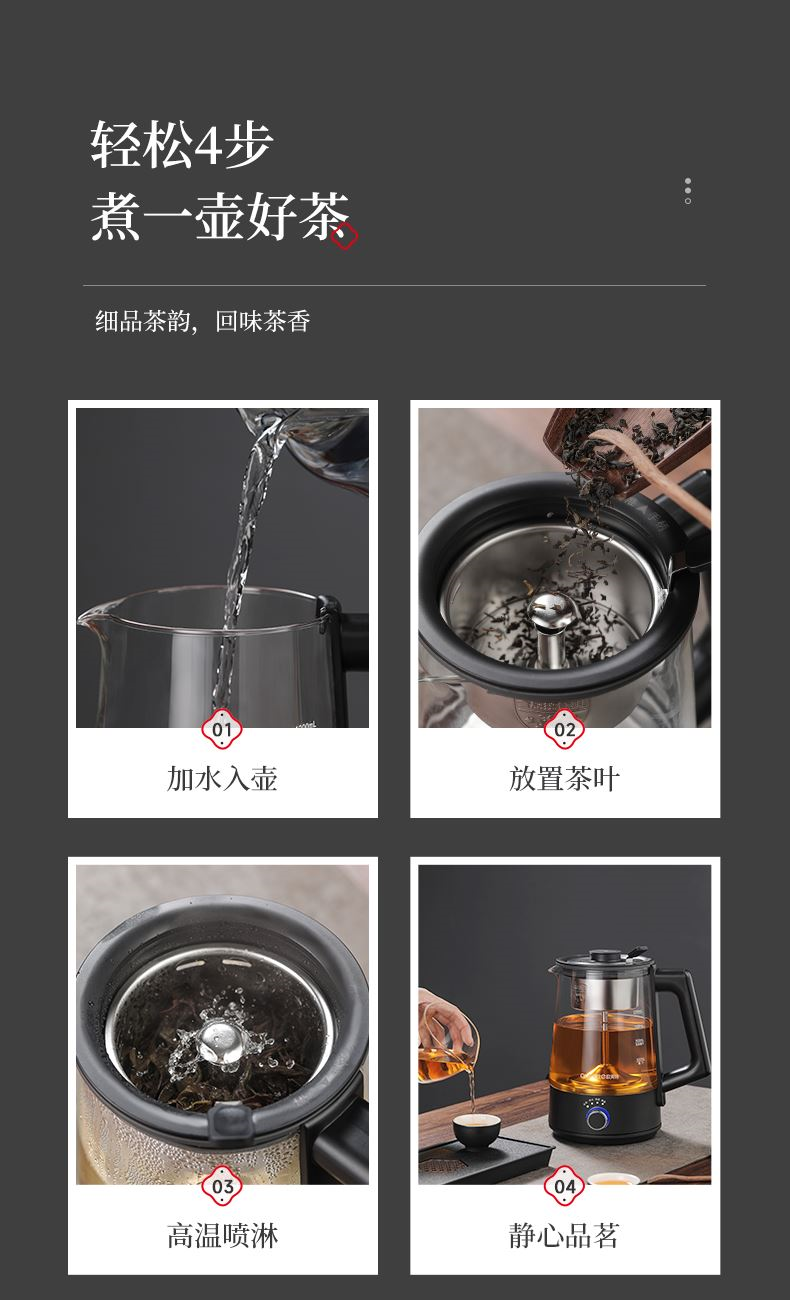 轻松4步
煮一壶好茶

细品茶韵，回味茶香

01
加水入壶

02
放置茶叶

03
高温喷淋

04
静心品茗