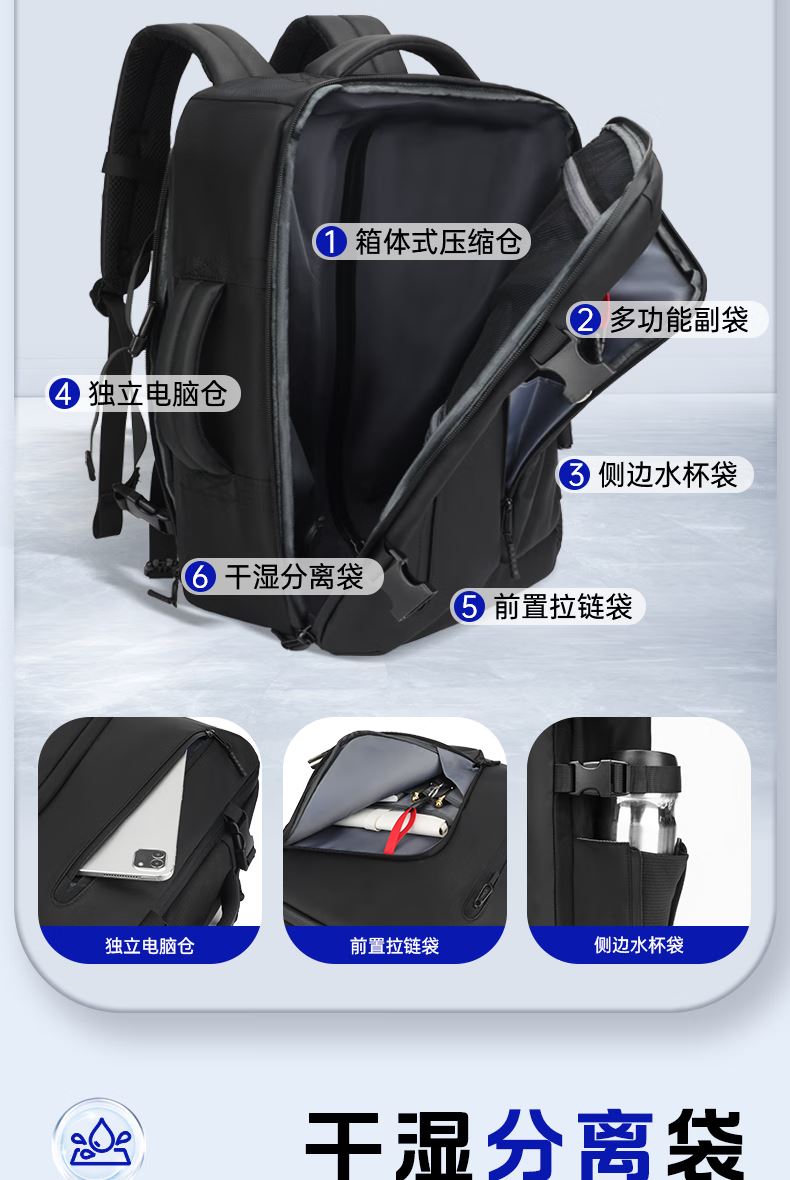 1 箱体式压缩仓

2 多功能副袋

4 独立电脑仓

3 侧边水杯袋

6 干湿分离袋

5 前置拉链袋

独立电脑仓

前置拉链袋

侧边水杯袋

干湿分离袋