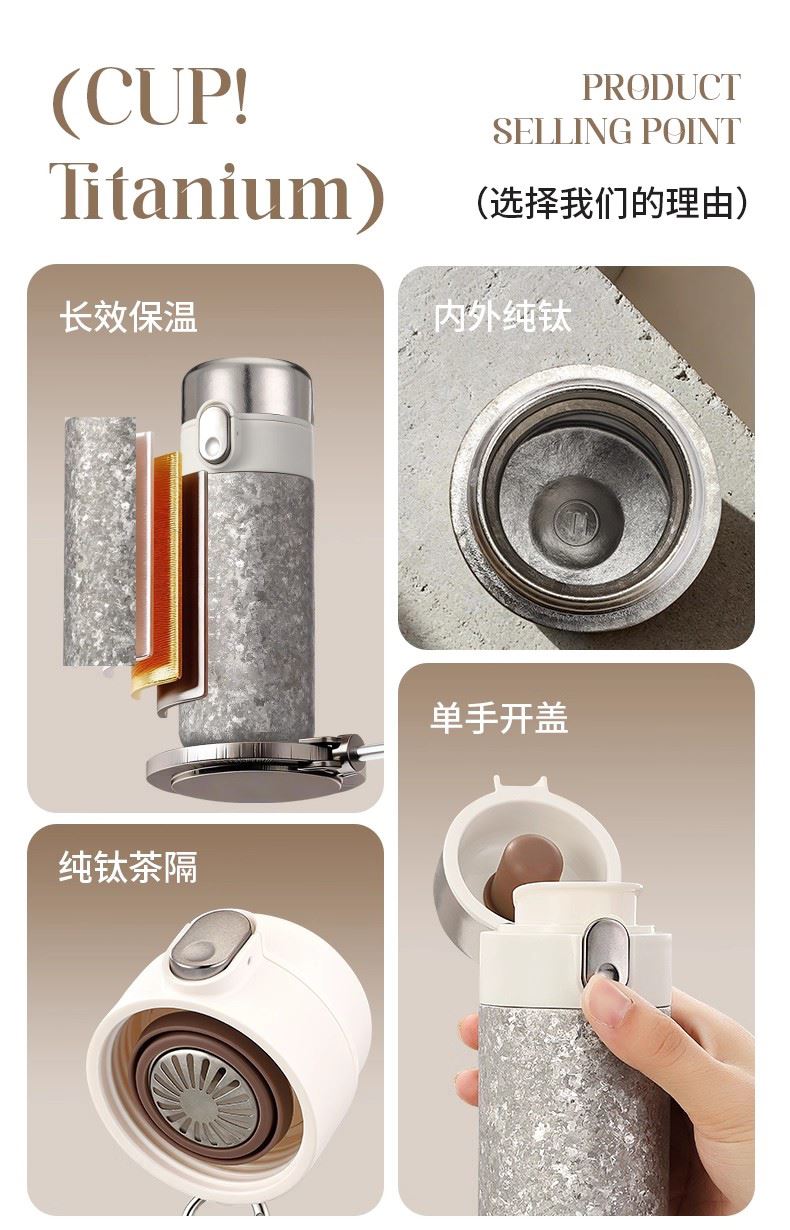 (CUP!
Titanium)

PRODUCT
SELLING POINT

(选择我们的理由)

长效保温

内外纯钛

单手开盖

纯钛茶隔