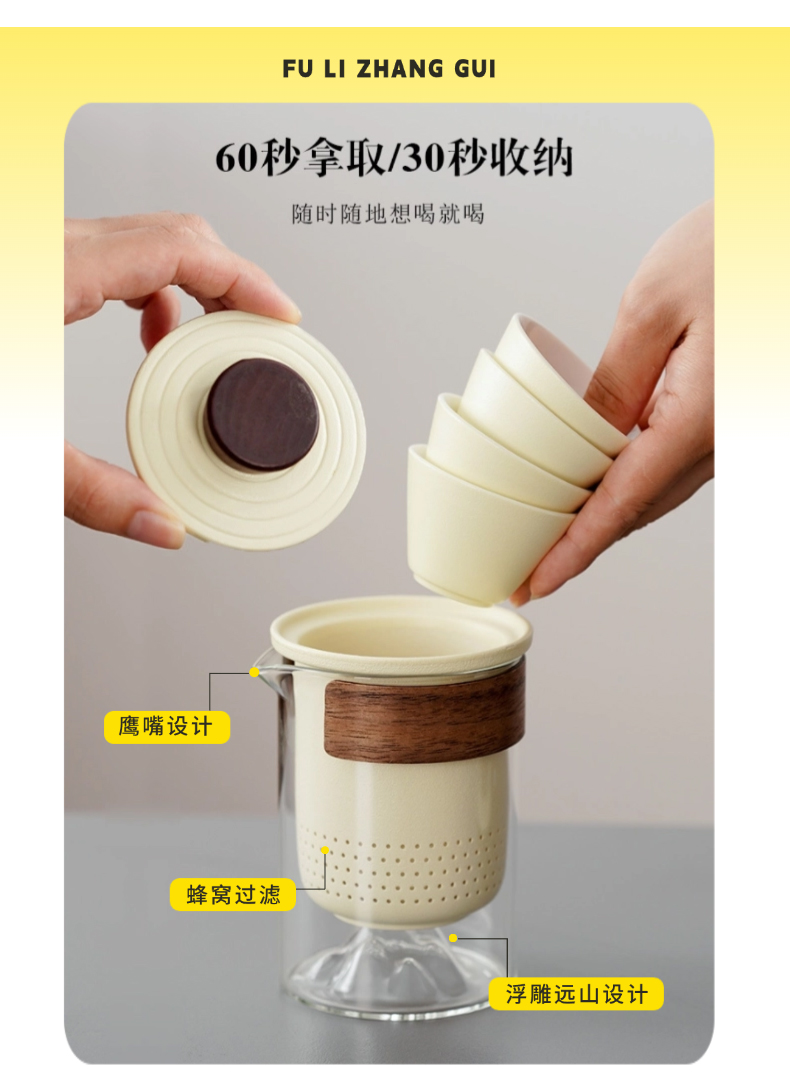 FU LI ZHANG GUI

60秒拿取/30秒收纳

随时随地想喝就喝

鹰嘴设计

蜂窝过滤

浮雕远山设计