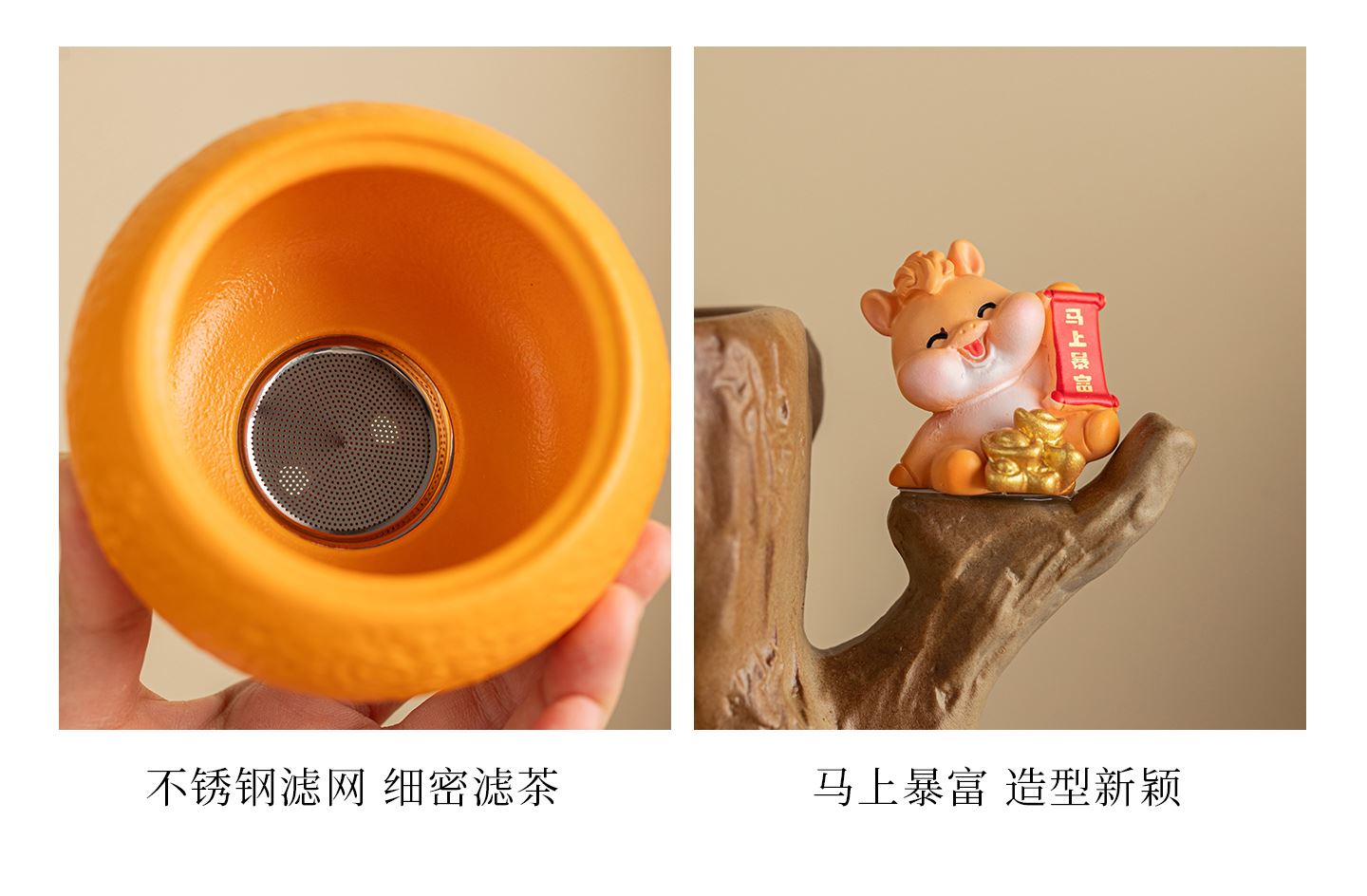 马上暴富

不锈钢滤网 细密滤茶

马上暴富 造型新颖