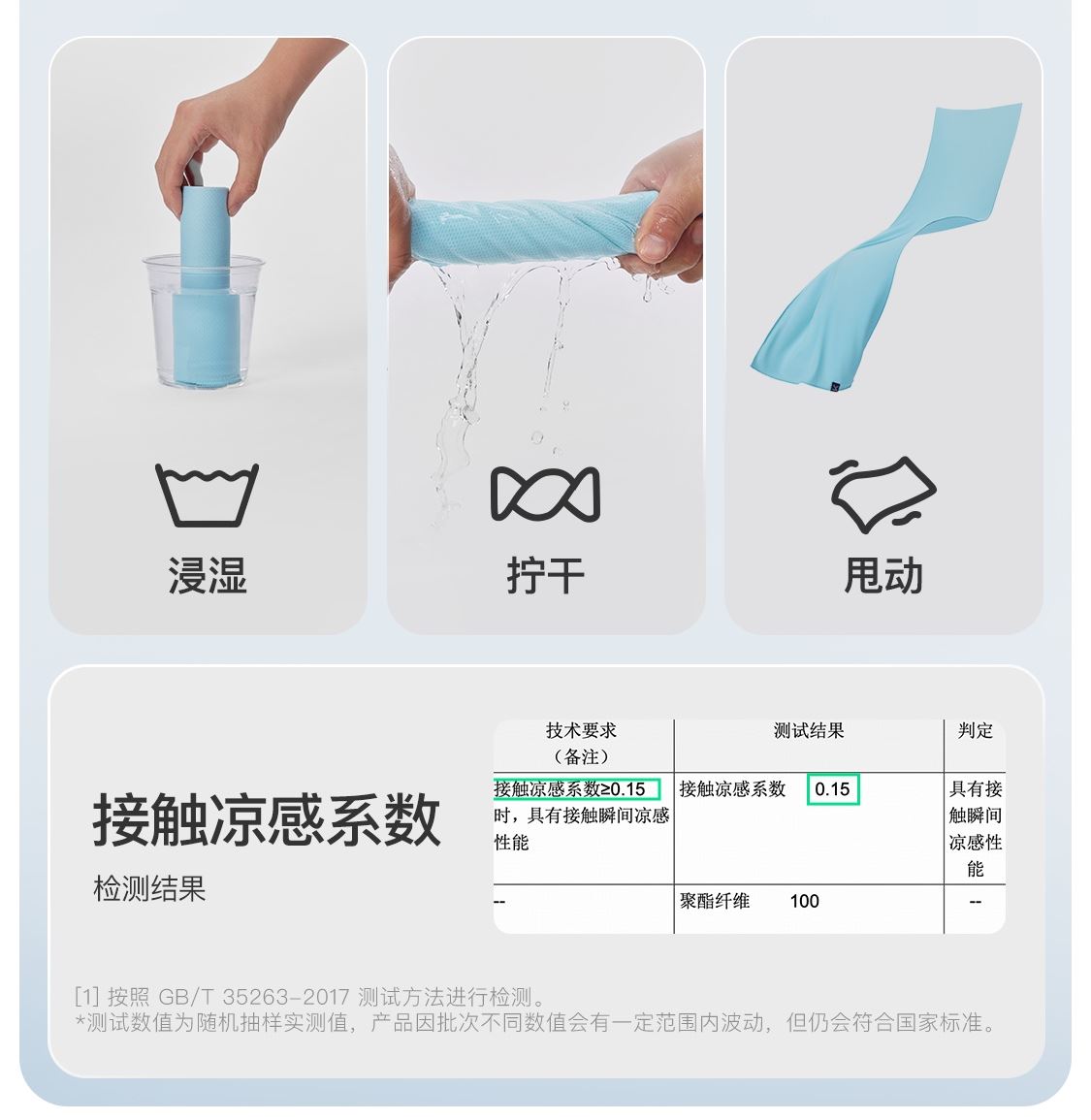 浸湿

拧干

甩动

接触凉感系数

检测结果

| 技术要求（备注） | 测试结果 | 判定 |
|---|---|---|
| 接触凉感系数≥0.15时，具有接触瞬间凉感性能 | 接触凉感系数 0.15 | 具有接触瞬间凉感性能 |
| -- | 聚酯纤维 100 | -- |

[1] 按照 GB/T 35263-2017 测试方法进行检测。
*测试数值为随机抽样实测值，产品因批次不同数值会有一定范围内波动，但仍会符合国家标准。