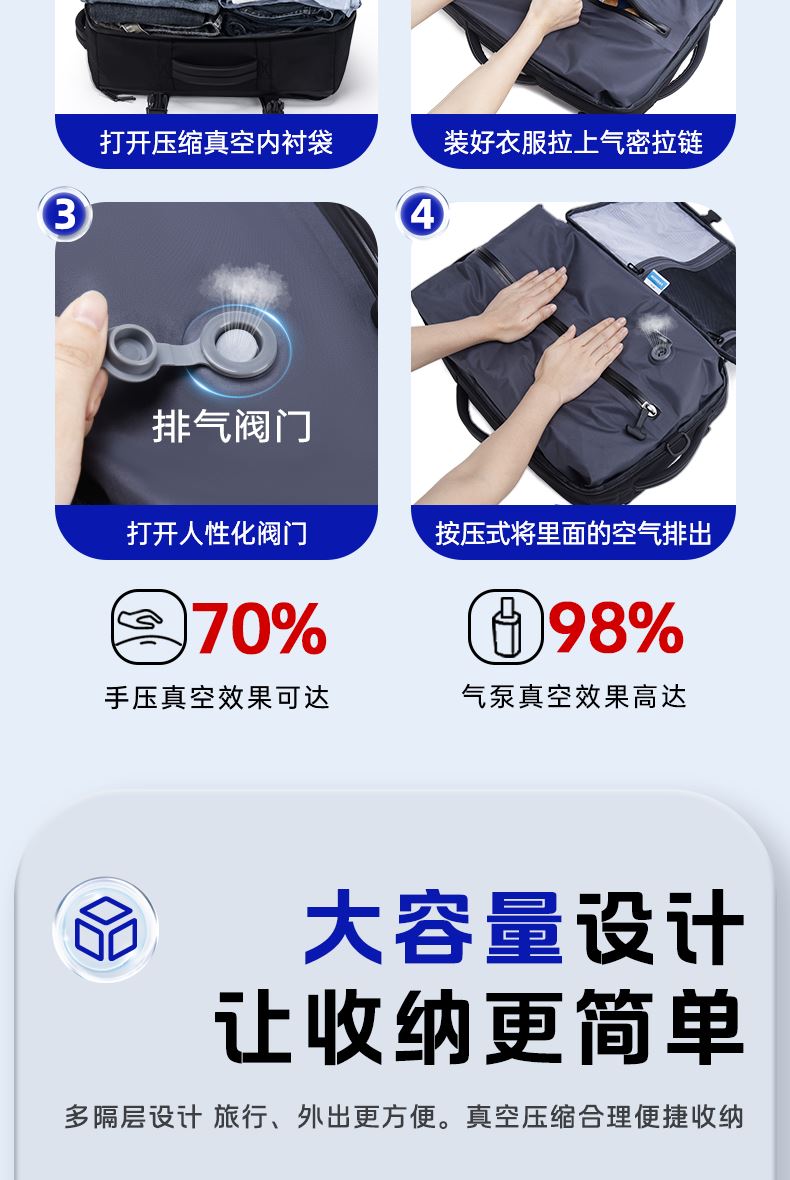 打开压缩真空内衬袋

装好衣服拉上气密拉链

3

排气阀门

打开人性化阀门

4

按压式将里面的空气排出

70%

手压真空效果可达

98%

气泵真空效果高达

大容量设计

让收纳更简单

多隔层设计 旅行、外出更方便。真空压缩合理便捷收纳