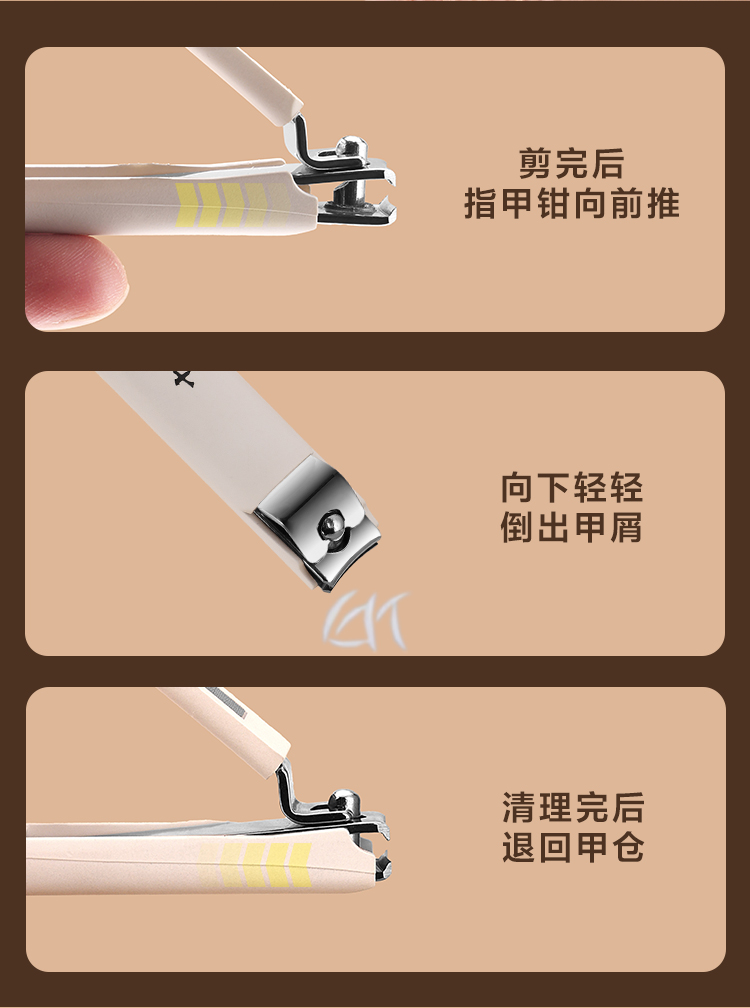 剪完后
指甲钳向前推

向下轻轻
倒出甲屑

清理完后
退回甲仓