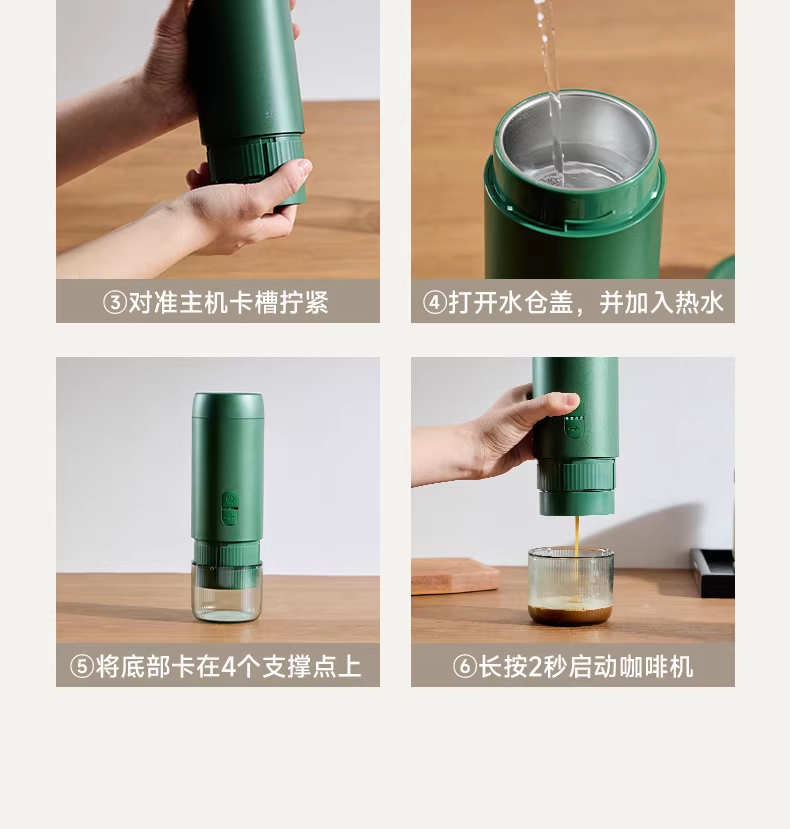 ③对准主机卡槽拧紧

④打开水仓盖，并加入热水

⑤将底部卡在4个支撑点上

⑥长按2秒启动咖啡机