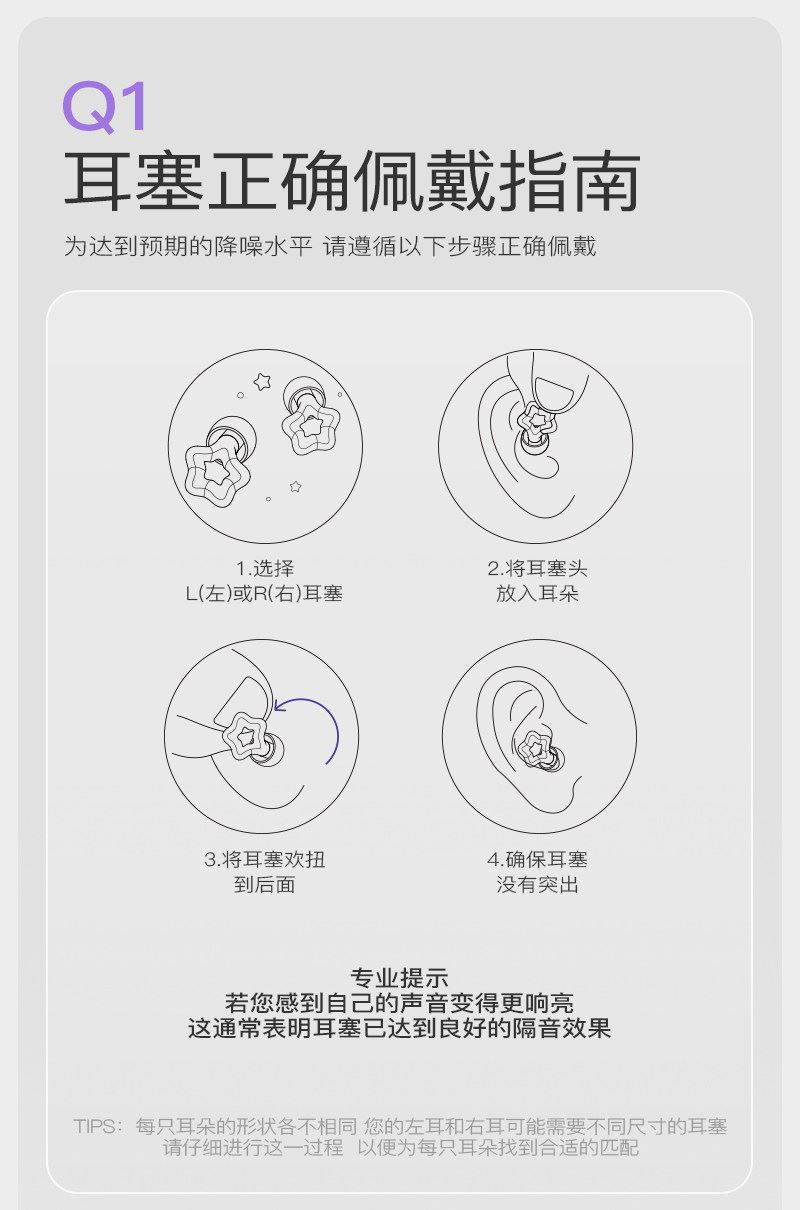 Q1
耳塞正确佩戴指南
为达到预期的降噪水平 请遵循以下步骤正确佩戴

1.选择
L(左)或R(右)耳塞

2.将耳塞头
放入耳朵

3.将耳塞欢扭
到后面

4.确保耳塞
没有突出

专业提示
若您感到自己的声音变得更响亮
这通常表明耳塞已达到良好的隔音效果

TIPS：每只耳朵的形状各不相同 您的左耳和右耳可能需要不同尺寸的耳塞
请仔细进行这一过程 以便为每只耳朵找到合适的匹配