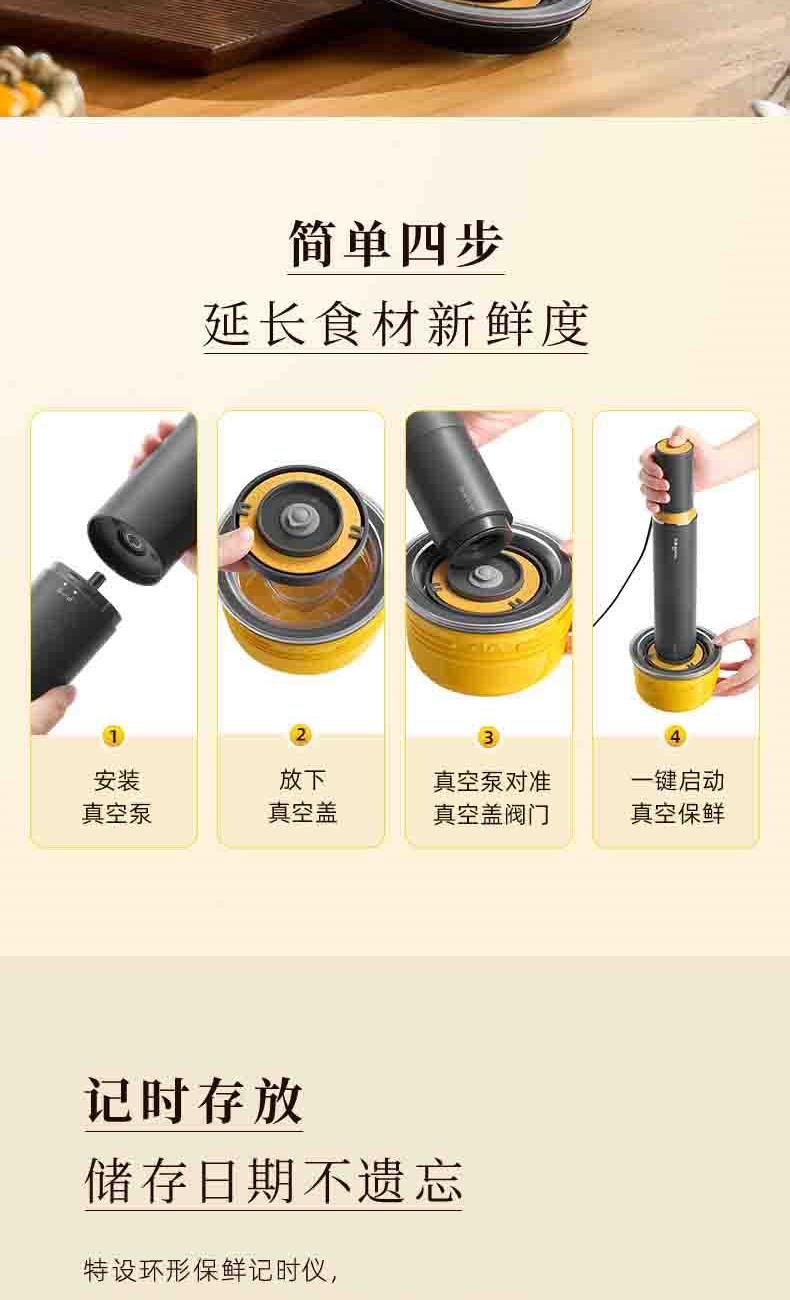 简单四步
延长食材新鲜度

1
安装
真空泵

2
放下
真空盖

3
真空泵对准
真空盖阀门

4
一键启动
真空保鲜

记时存放
储存日期不遗忘

特设环形保鲜记时仪,