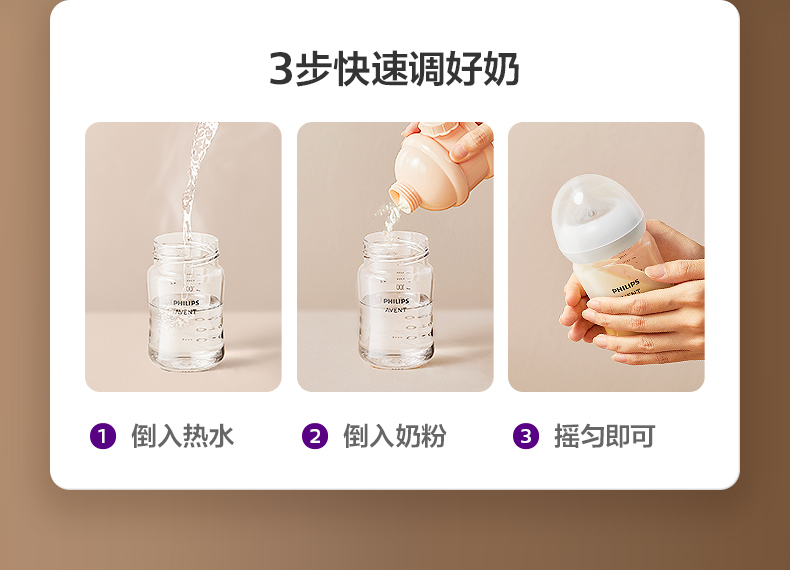 3步快速调好奶

PHILIPS
AVENT

PHILIPS
AVENT

PHILIPS
AVENT

1 倒入热水

2 倒入奶粉

3 摇匀即可