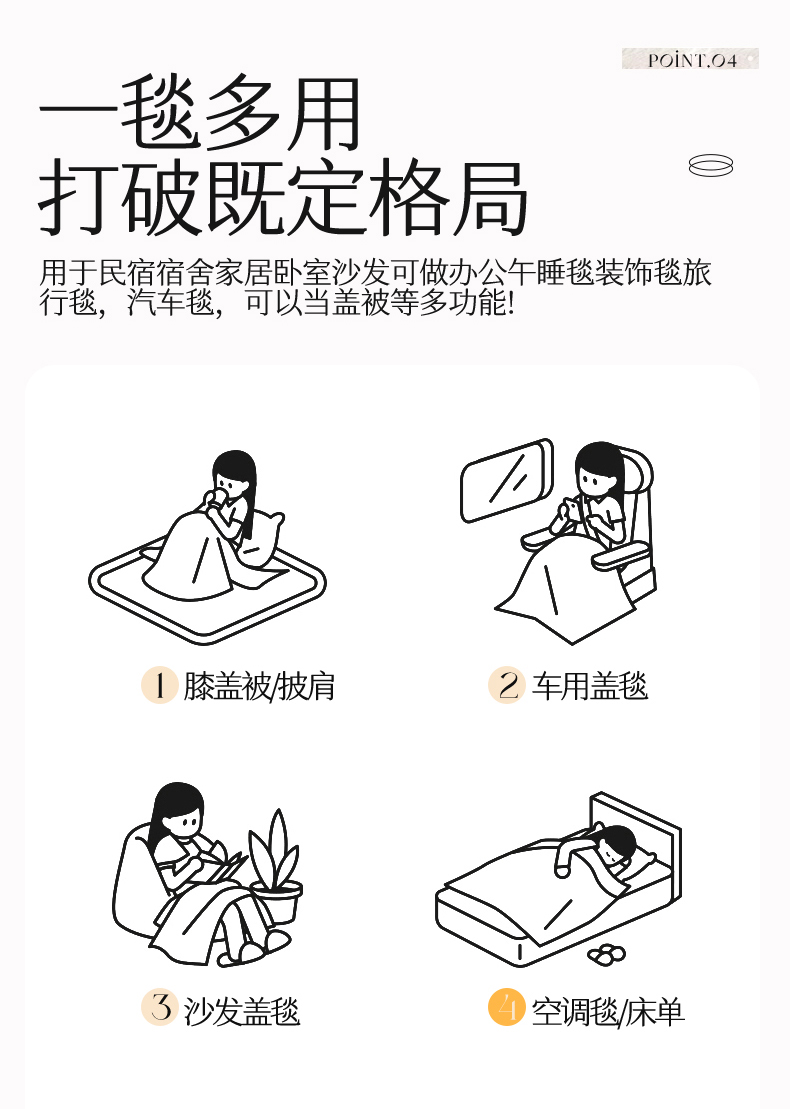 POINT.04

一毯多用
打破既定格局

用于民宿宿舍家居卧室沙发可做办公午睡毯装饰毯旅行毯，汽车毯，可以当盖被等多功能!

1 膝盖被/披肩

2 车用盖毯

3 沙发盖毯

4 空调毯/床单