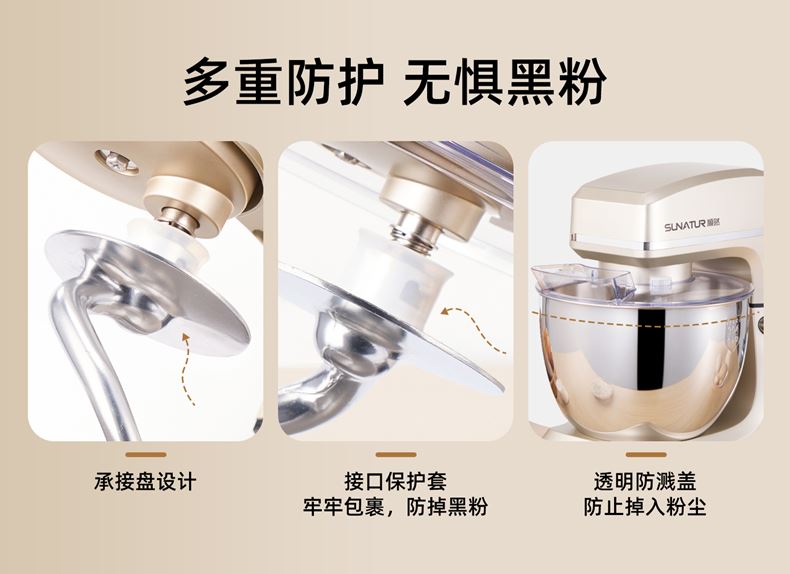 多重防护 无惧黑粉

SUNATUR 顺然

承接盘设计

接口保护套
牢牢包裹，防掉黑粉

透明防溅盖
防止掉入粉尘