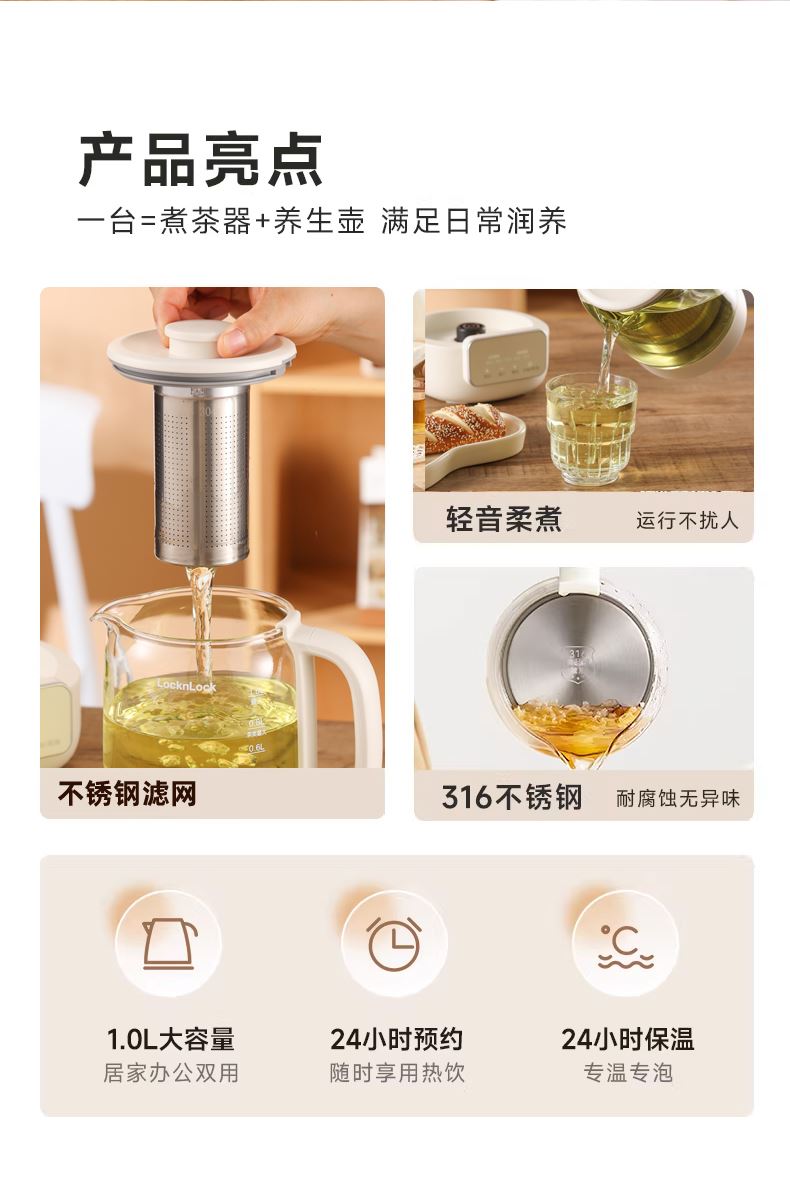 产品亮点

一台=煮茶器+养生壶 满足日常润养

LocknLock

0.8L

0.6L

不锈钢滤网

轻音柔煮 运行不扰人

316

316不锈钢 耐腐蚀无异味

1.0L大容量
居家办公双用

24小时预约
随时享用热饮

24小时保温
专温专泡