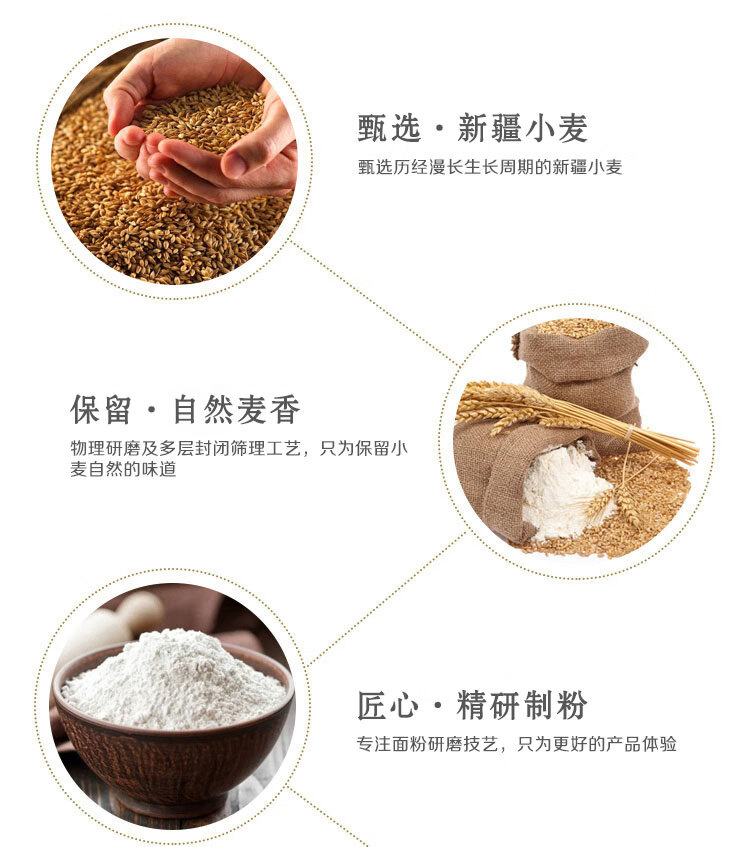 甄选 · 新疆小麦
甄选历经漫长生长周期的新疆小麦

保留 · 自然麦香
物理研磨及多层封闭筛理工艺，只为保留小麦自然的味道

匠心 · 精研制粉
专注面粉研磨技艺，只为更好的产品体验