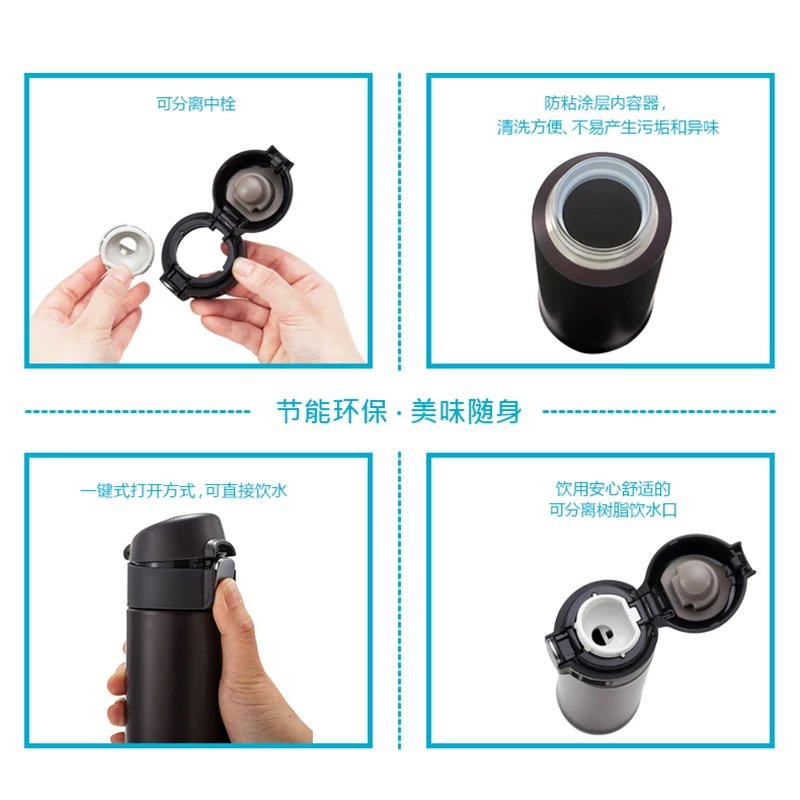 可分离中栓

防粘涂层内容器，
清洗方便、不易产生污垢和异味

节能环保 · 美味随身

一键式打开方式，可直接饮水

饮用安心舒适的
可分离树脂饮水口