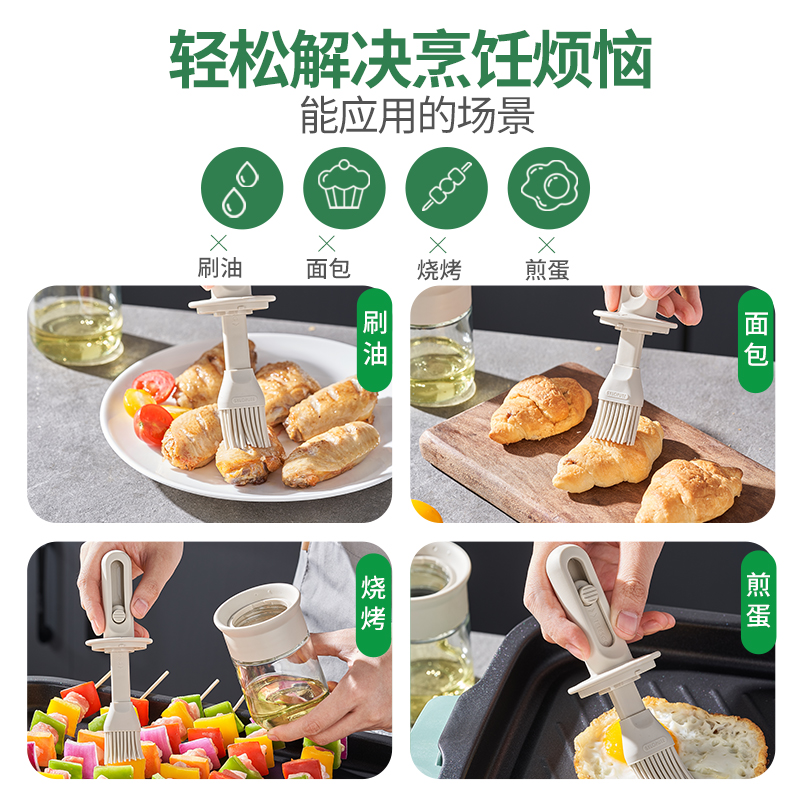 轻松解决烹饪烦恼
能应用的场景

×
刷油

×
面包

×
烧烤

×
煎蛋

刷油

面包

烧烤

煎蛋