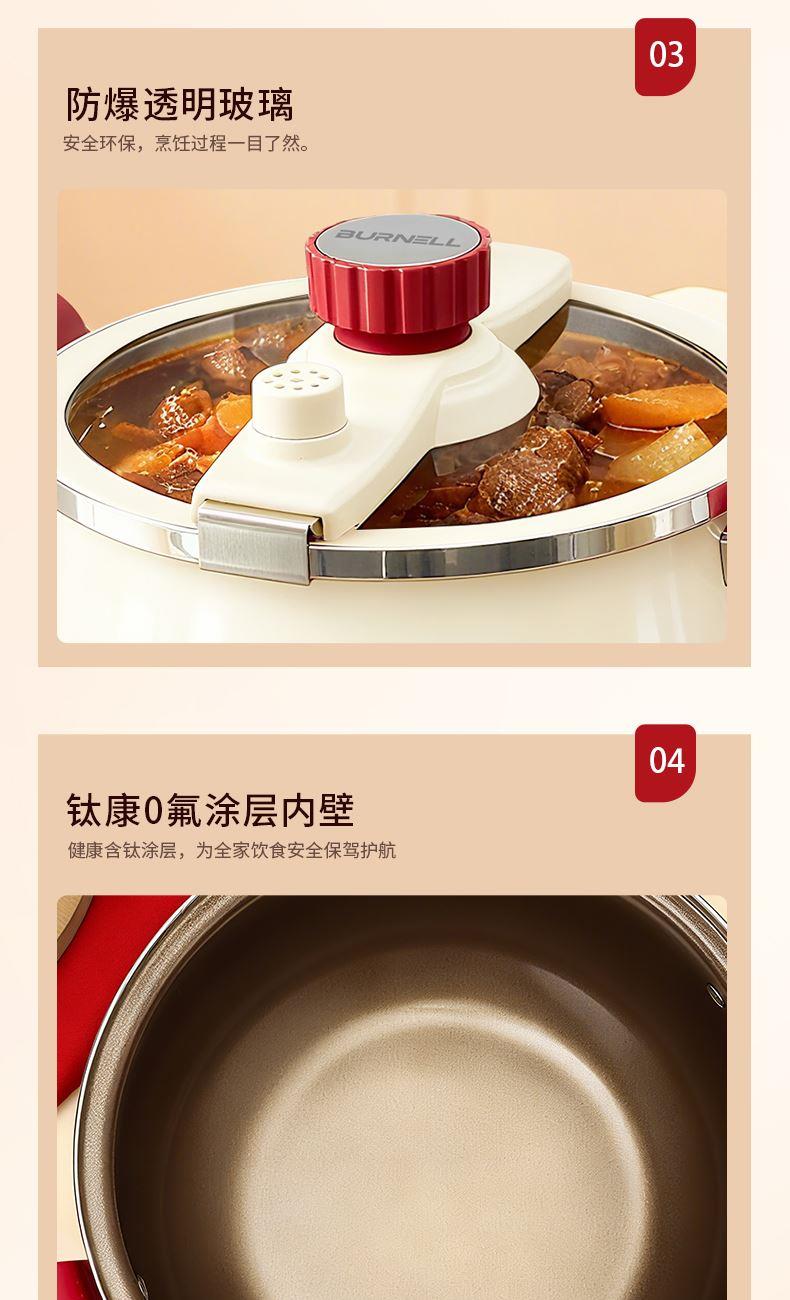 03

防爆透明玻璃

安全环保，烹饪过程一目了然。

BURNELL

04

钛康0氟涂层内壁

健康含钛涂层，为全家饮食安全保驾护航