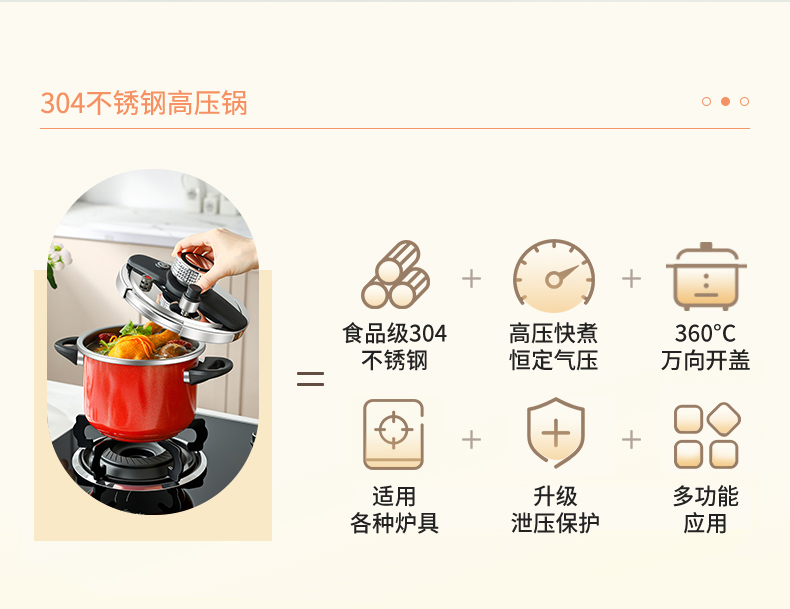 304不锈钢高压锅

=

食品级304
不锈钢

+

高压快煮
恒定气压

+

360°C
万向开盖

适用
各种炉具

+

升级
泄压保护

+

多功能
应用