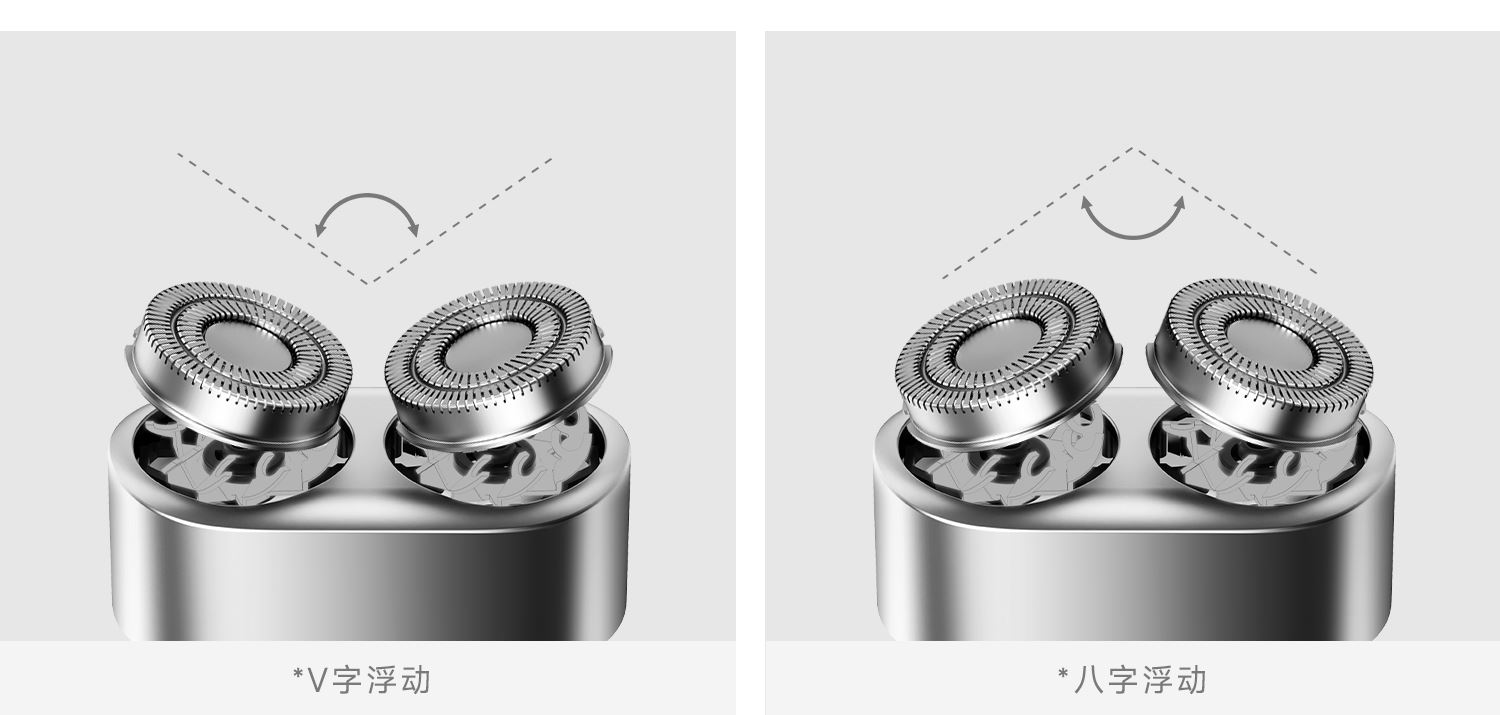 *V字浮动

*八字浮动