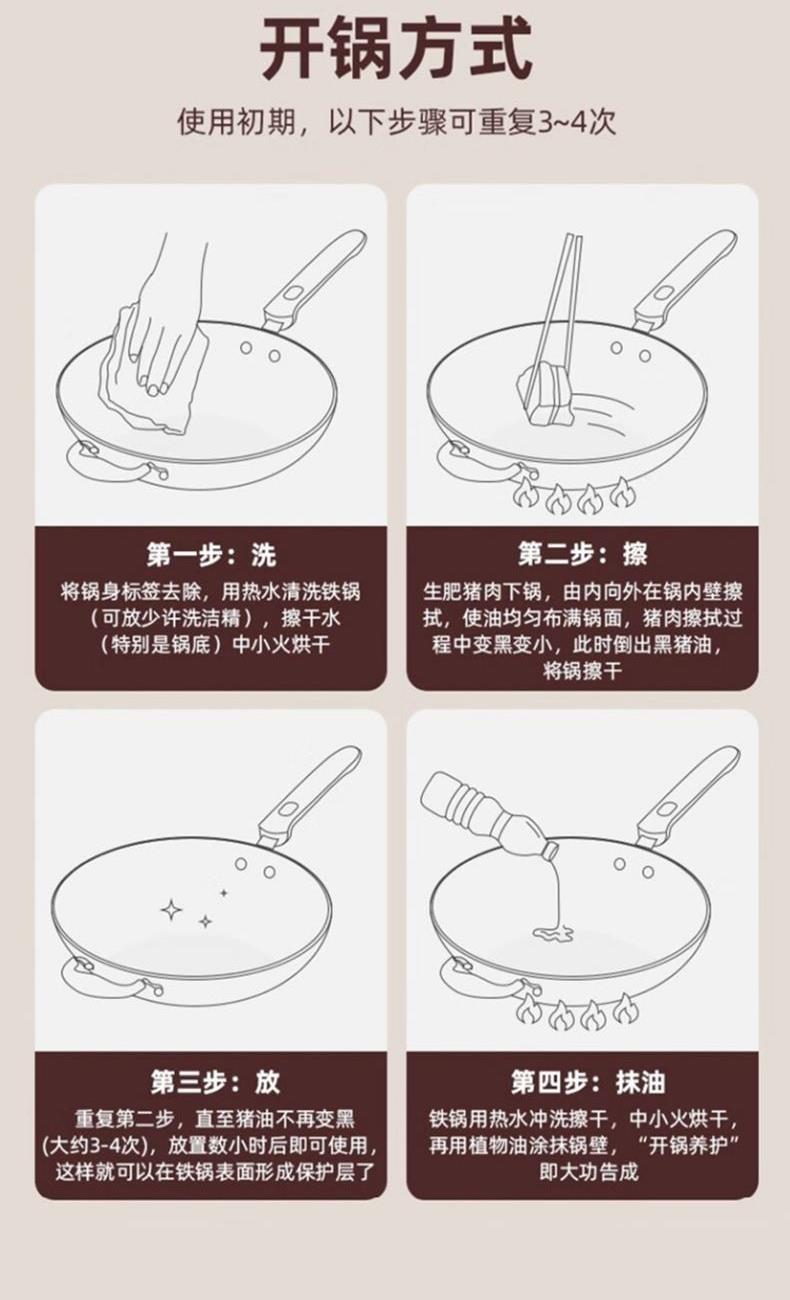 开锅方式

使用初期，以下步骤可重复3~4次

第一步：洗

将锅身标签去除，用热水清洗铁锅（可放少许洗洁精），擦干水（特别是锅底）中小火烘干

第二步：擦

生肥猪肉下锅，由内向外在锅内壁擦拭，使油均匀布满锅面，猪肉擦拭过程中变黑变小，此时倒出黑猪油，将锅擦干

第三步：放

重复第二步，直至猪油不再变黑(大约3-4次)，放置数小时后即可使用，这样就可以在铁锅表面形成保护层了

第四步：抹油

铁锅用热水冲洗擦干，中小火烘干，再用植物油涂抹锅壁，“开锅养护”即大功告成