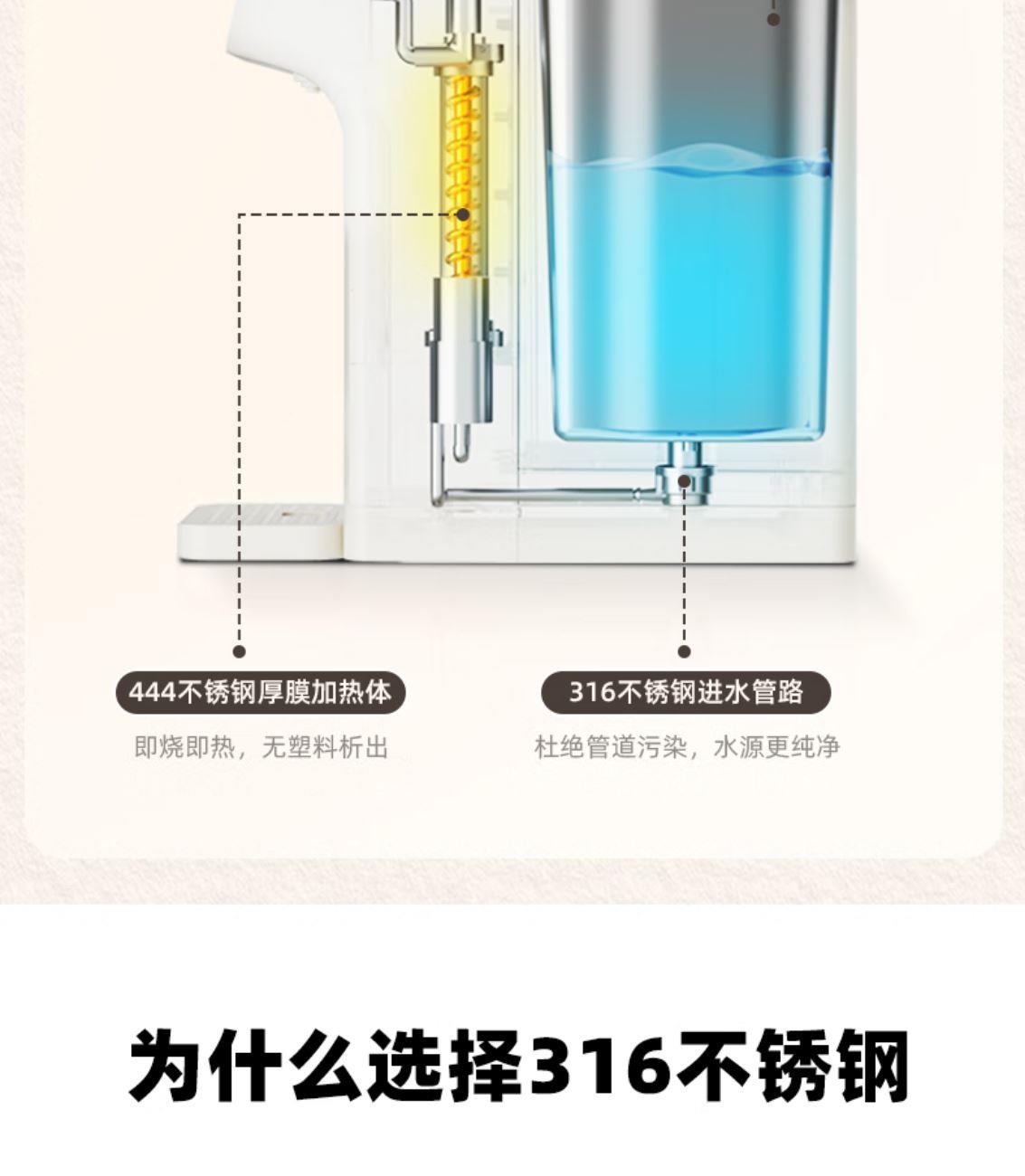 444不锈钢厚膜加热体

即烧即热，无塑料析出

316不锈钢进水管路

杜绝管道污染，水源更纯净

为什么选择316不锈钢