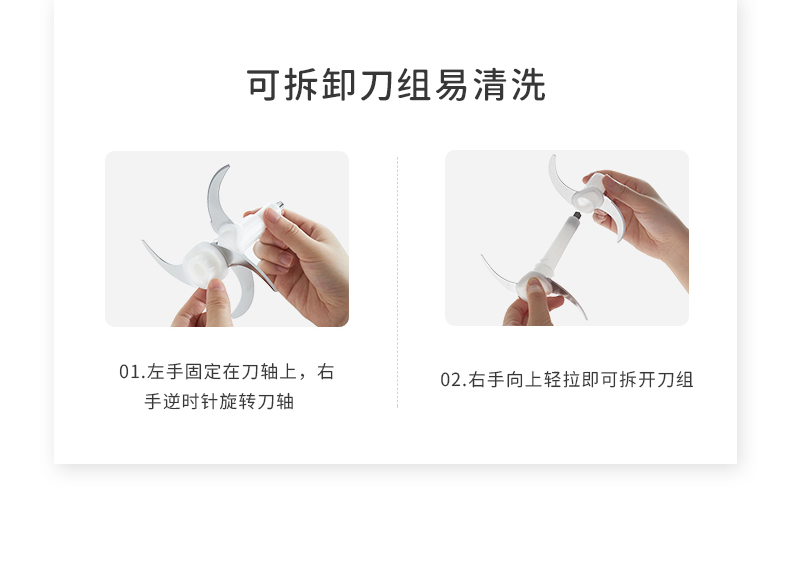 可拆卸刀组易清洗

01.左手固定在刀轴上，右手逆时针旋转刀轴

02.右手向上轻拉即可拆开刀组