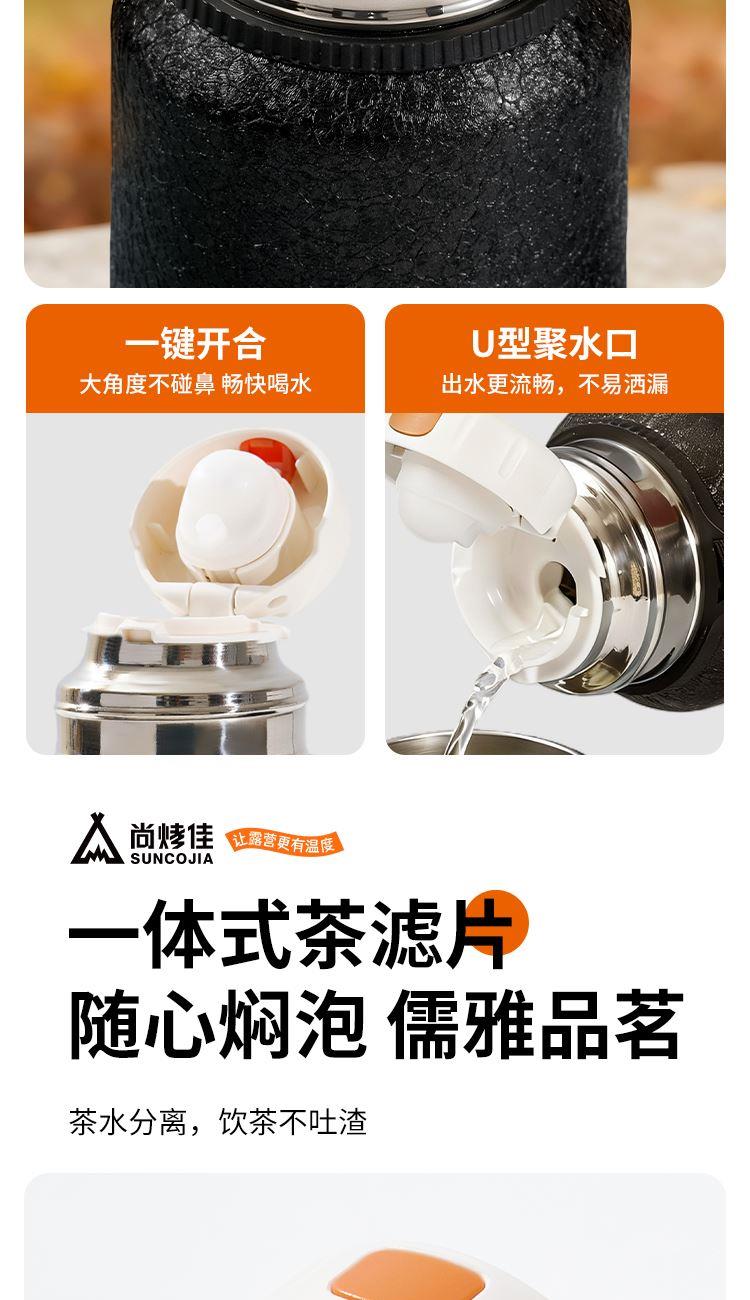 一键开合
大角度不碰鼻 畅快喝水

U型聚水口
出水更流畅，不易洒漏

尚烤佳
SUNCOJIA
让露营更有温度

一体式茶滤片
随心焖泡 儒雅品茗

茶水分离，饮茶不吐渣