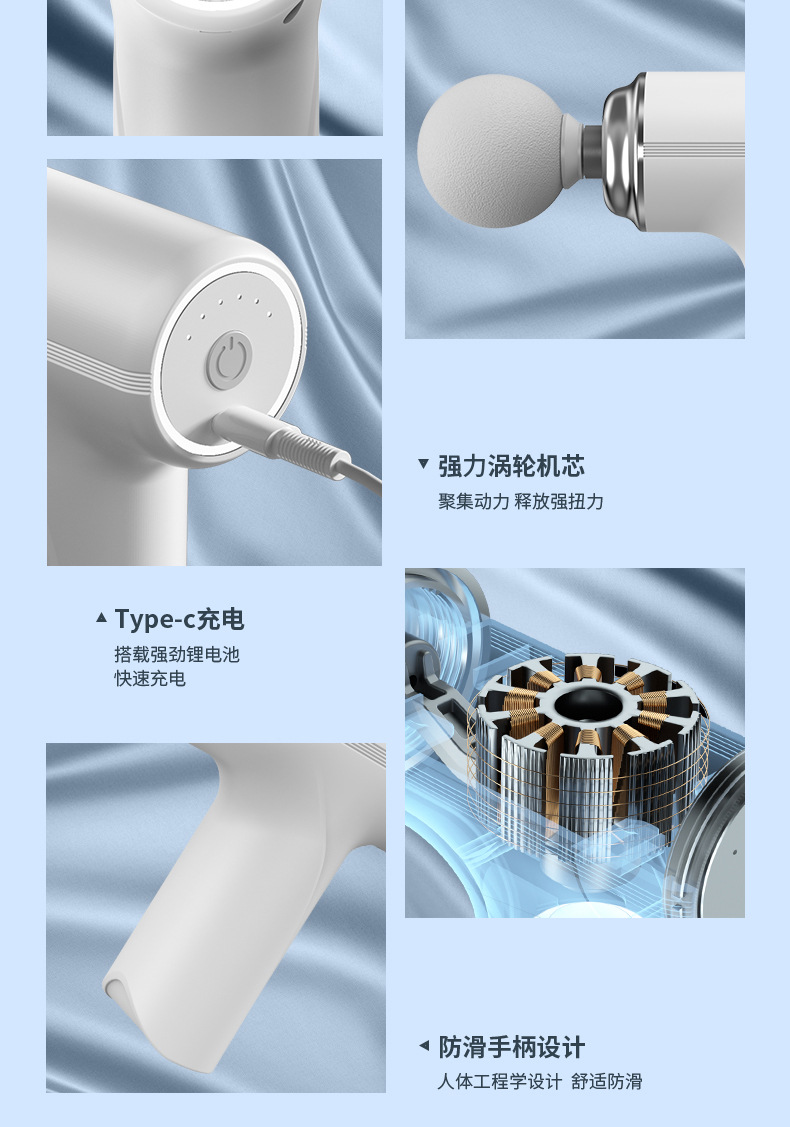 ▼ 强力涡轮机芯

聚集动力 释放强扭力

▲ Type-c充电

搭载强劲锂电池
快速充电

◀ 防滑手柄设计

人体工程学设计 舒适防滑