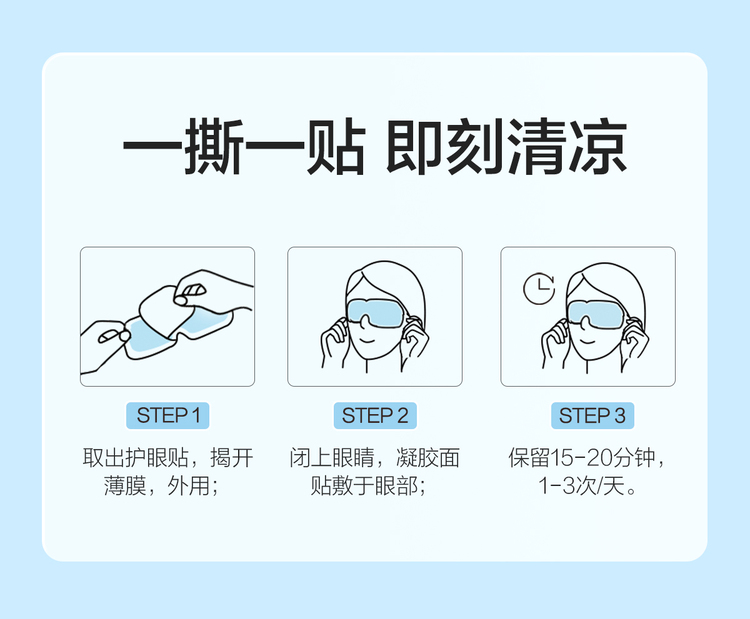 一撕一贴 即刻清凉

STEP 1

取出护眼贴，揭开薄膜，外用；

STEP 2

闭上眼睛，凝胶面贴敷于眼部；

STEP 3

保留15-20分钟，1-3次/天。