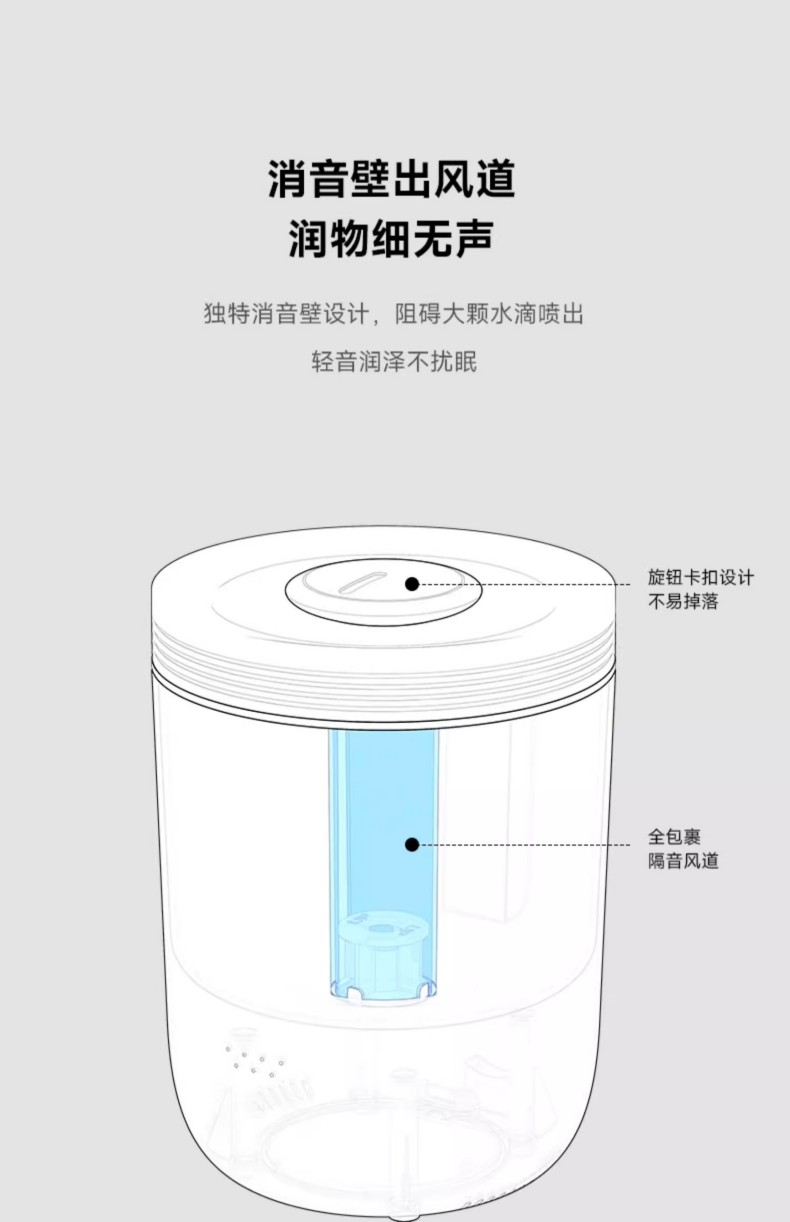 消音壁出风道
润物细无声

独特消音壁设计，阻碍大颗水滴喷出
轻音润泽不扰眠

旋钮卡扣设计
不易掉落

全包裹
隔音风道