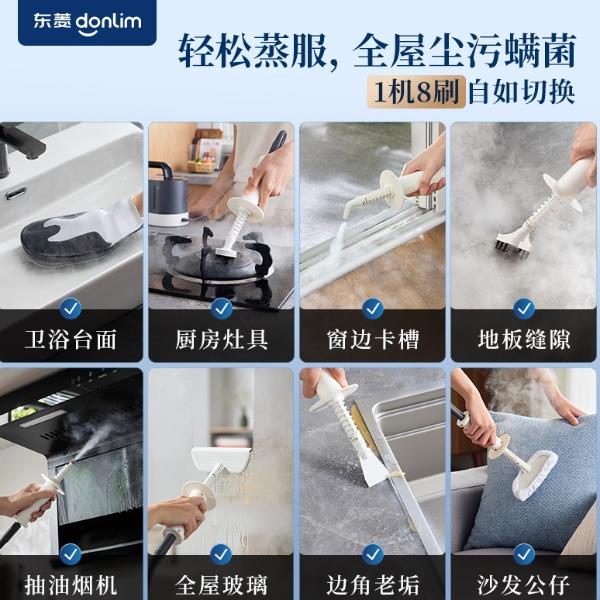 东菱 donlim

轻松蒸服，全屋尘污螨菌

1机8刷 自如切换

卫浴台面

厨房灶具

窗边卡槽

地板缝隙

抽油烟机

全屋玻璃

边角老垢

沙发公仔