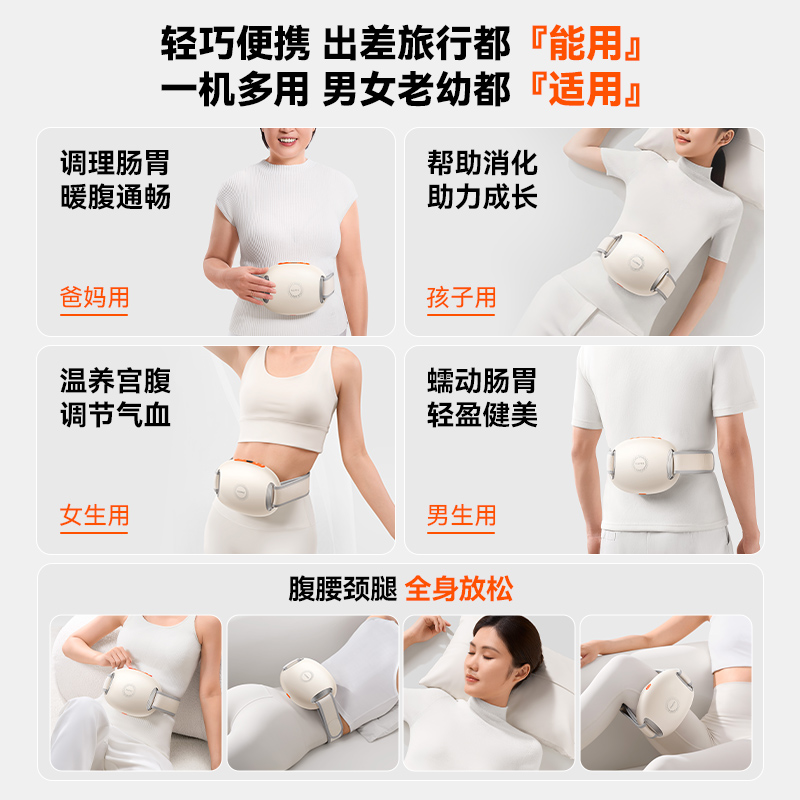 轻巧便携 出差旅行都『能用』
一机多用 男女老幼都『适用』

调理肠胃
暖腹通畅

爸妈用

帮助消化
助力成长

孩子用

温养宫腹
调节气血

女生用

蠕动肠胃
轻盈健美

男生用

腹腰颈腿 全身放松